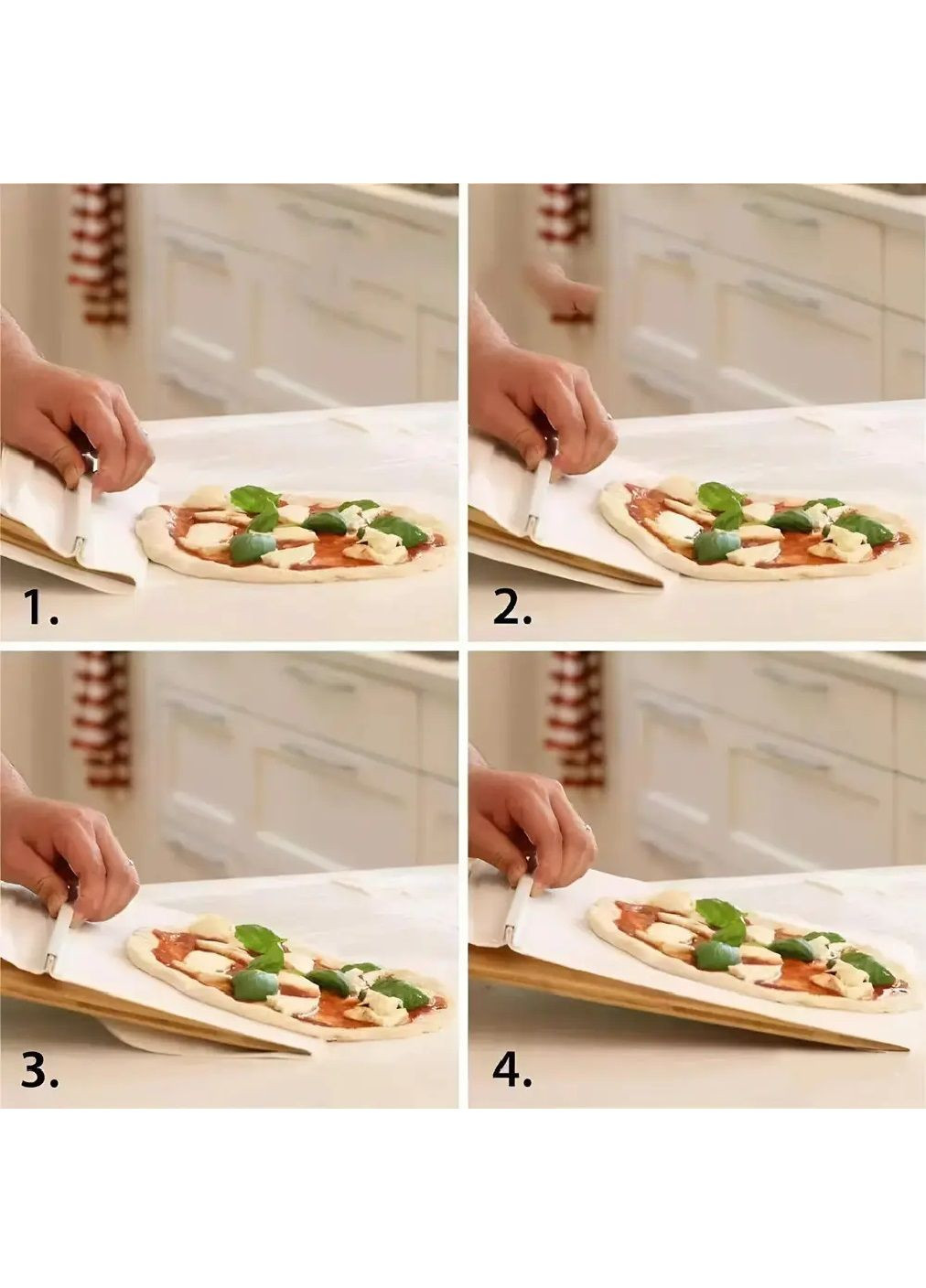 1.

2.

3.

4.