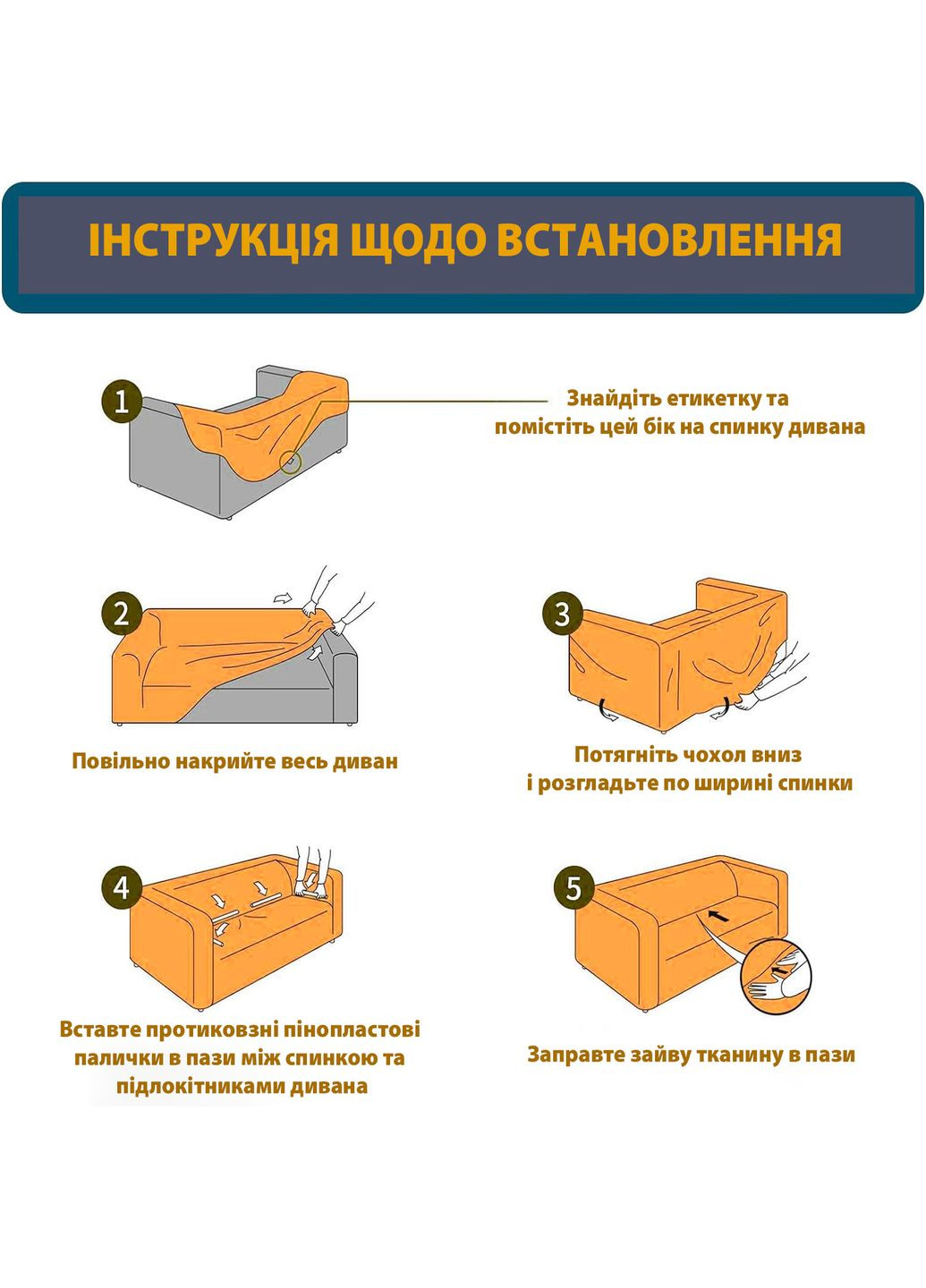 ІНСТРУКЦІЯ ЩОДО ВСТАНОВЛЕННЯ

1

Знайдіть етикетку та помістіть цей бік на спинку дивана

2

Повільно накрийте весь диван

3

Потягніть чохол вниз і розгладьте по ширині спинки

4

Вставте протиковзні пінопластові палички в пази між спинкою та підлокітниками дивана

5

Заправте зайву тканину в пази