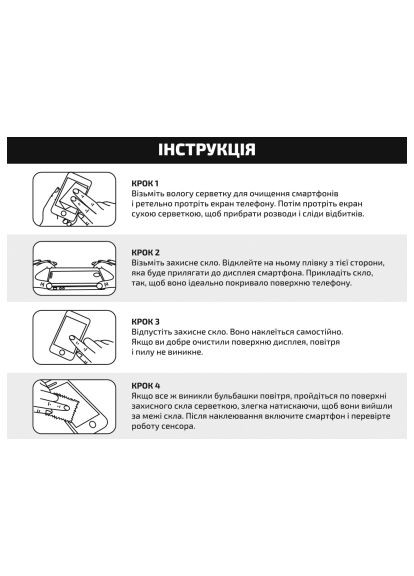 ІНСТРУКЦІЯ

КРОК 1
Візьміть вологу серветку для очищення смартфонів і ретельно протріть екран телефону. Потім протріть екран сухою серветкою, щоб прибрати розводи і сліди відбитків.

КРОК 2
Візьміть захисне скло. Відклейте на ньому плівку з тієї сторони, яка буде прилягати до дисплея смартфона. Прикладіть скло, так, щоб воно ідеально покривало поверхню телефону.

КРОК 3
Відпустіть захисне скло. Воно наклеїться самостійно. Якщо ви добре очистили поверхню дисплея, повітря і пилу не виникне.

КРОК 4
Якщо все ж виникли бульбашки повітря, пройдіться по поверхні захисного скла серветкою, злегка натискаючи, щоб вони вийшли за межі скла. Після наклеювання включите смартфон і перевірте роботу сенсора.