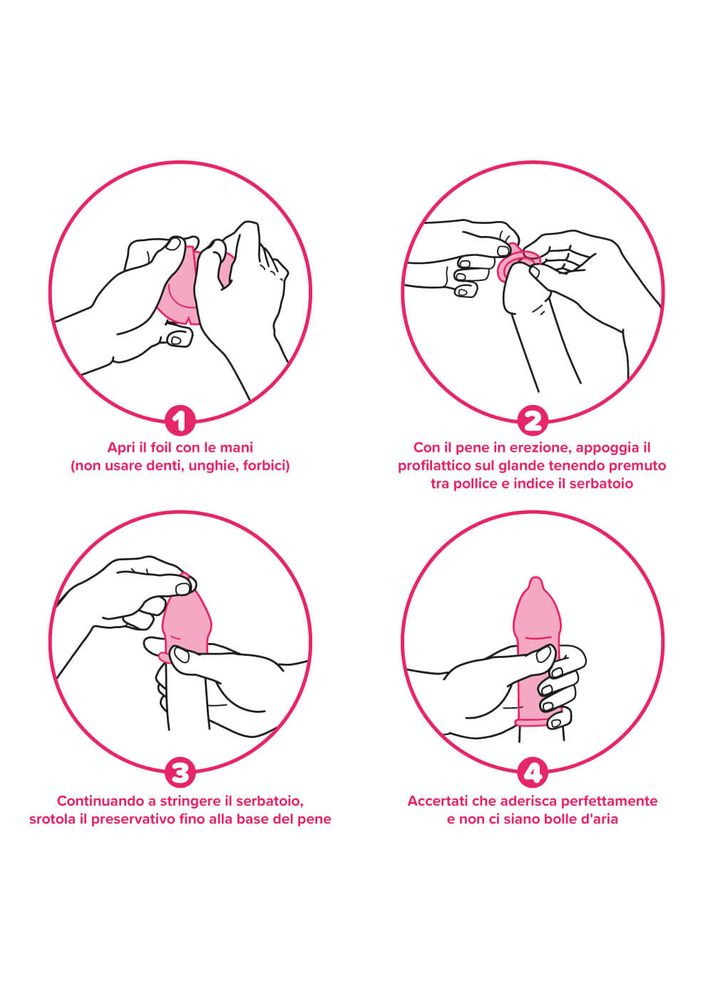 1

Apri il foil con le mani (non usare denti, unghie, forbici)

2

Con il pene in erezione, appoggia il profilattico sul glande tenendo premuto tra pollice e indice il serbatoio

3

Continuando a stringere il serbatoio, srotola il preservativo fino alla base del pene

4

Accertati che aderisca perfettamente e non ci siano bolle d'aria