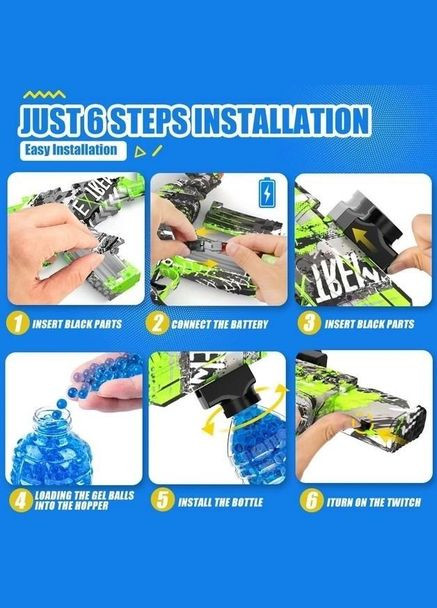 JUST 6 STEPS INSTALLATION

Easy Installation

1 INSERT BLACK PARTS

2 CONNECT THE BATTERY

3 INSERT BLACK PARTS

4 LOADING THE GEL BALLS INTO THE HOPPER

5 INSTALL THE BOTTLE

6 ITURN ON THE TWITCH