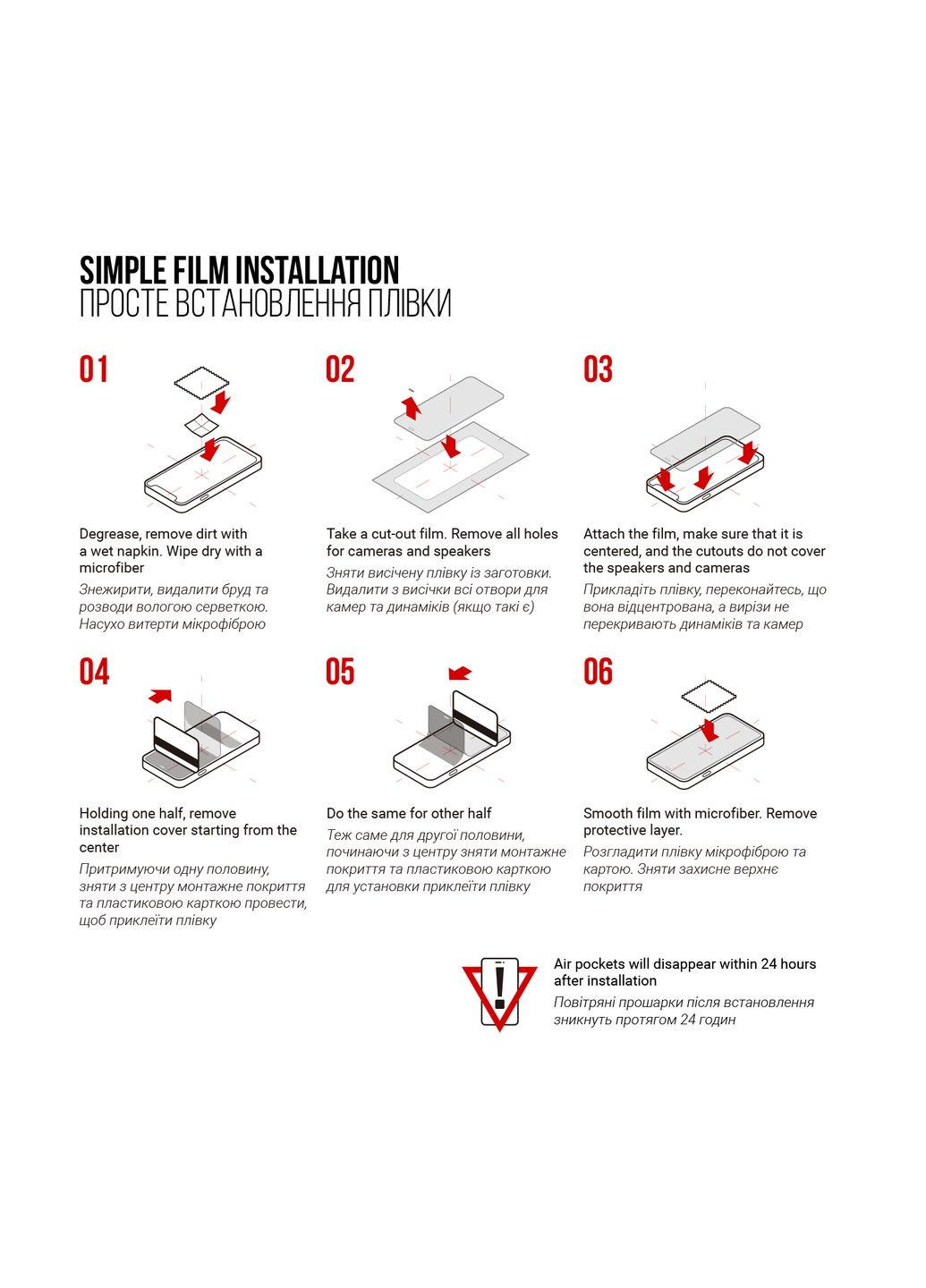 SIMPLE FILM INSTALLATION
ПРОСТЕ ВСТАНОВЛЕННЯ ПЛІВКИ

01

Degrease, remove dirt with a wet napkin. Wipe dry with a microfiber

Знежирити, видалити бруд та розводи вологою серветкою. Насухо витерти мікрофіброю

02

Take a cut-out film. Remove all holes for cameras and speakers

Зняти висічену плівку із заготовки. Видалити з висічки всі отвори для камер та динаміків (якщо такі є)

03

Attach the film, make sure that it is centered, and the cutouts do not cover the speakers and cameras

Прикладіть плівку, переконайтесь, що вона відцентрована, а вирізи не перекривають динаміків та камер

04

Holding one half, remove installation cover starting from the center

Притримуючи одну половину, зняти з центру монтажне покриття та пластиковою карткою провести, щоб приклеїти плівку

05

Do the same for other half

Теж саме для другої половини, починаючи з центру зняти монтажне покриття та пластиковою карткою для установки приклеїти плівку

06

Smooth film with microfiber. Remove protective layer.

Розгладити плівку мікрофіброю та картою. Зняти захисне верхнє покриття

Air pockets will disappear within 24 hours after installation

Повітряні прошарки після встановлення зникнуть протягом 24 годин