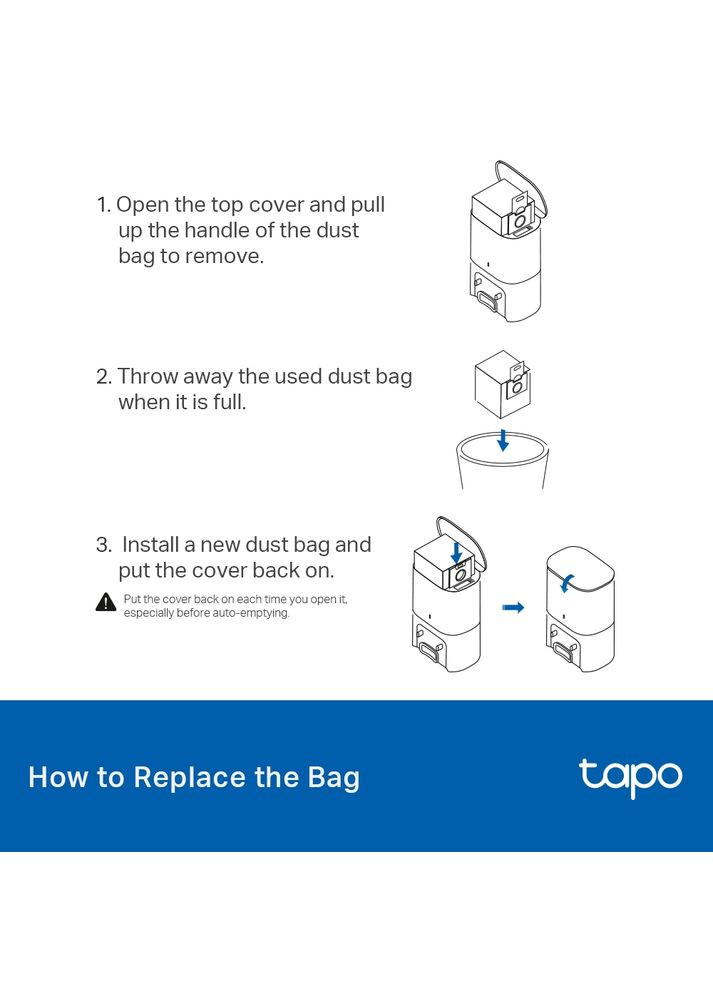 1. Open the top cover and pull up the handle of the dust bag to remove.

2. Throw away the used dust bag when it is full.

3. Install a new dust bag and put the cover back on.

Put the cover back on each time you open it, especially before auto-emptying.

How to Replace the Bag

tapo