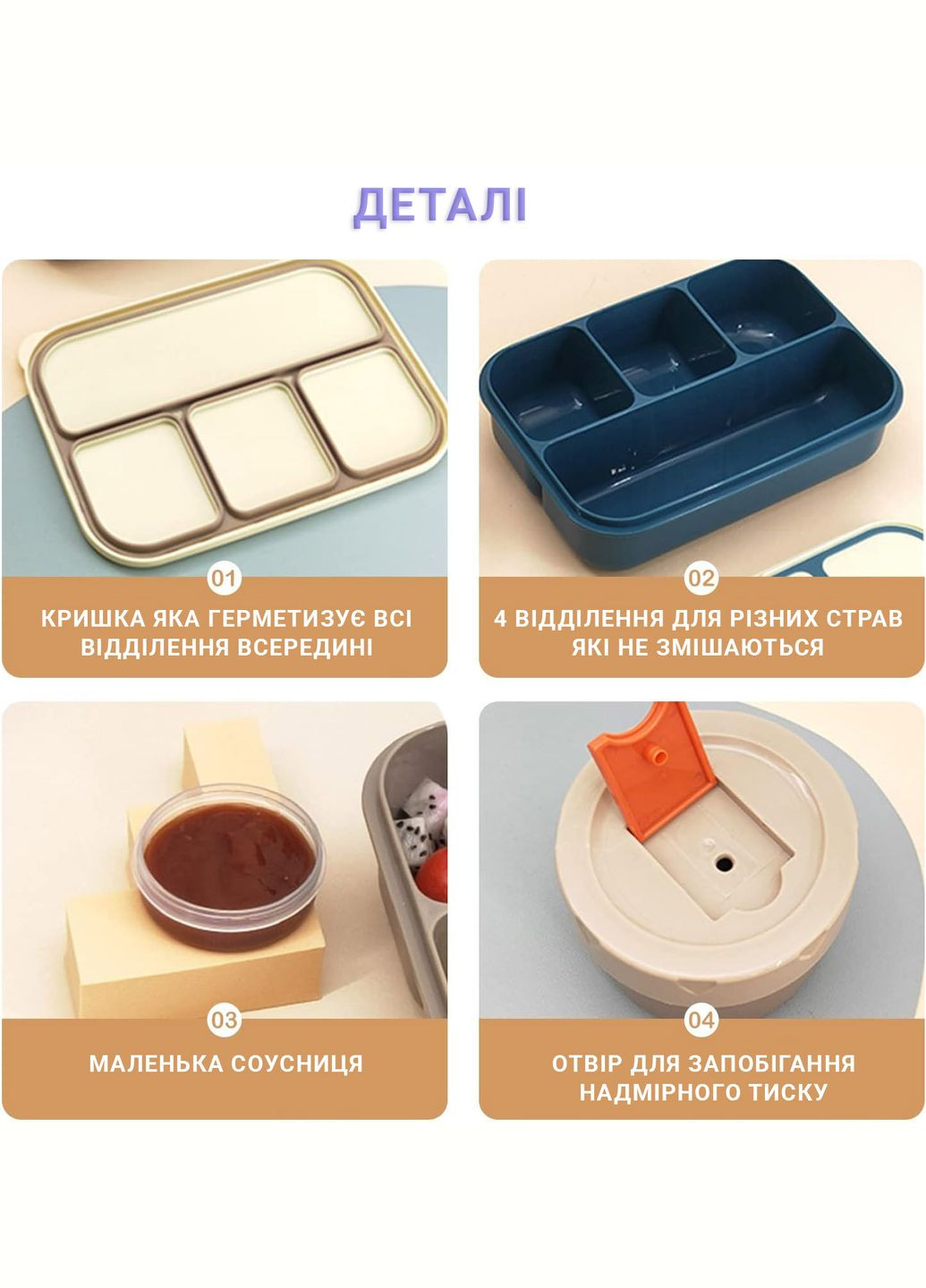 ДЕТАЛІ

01

КРИШКА ЯКА ГЕРМЕТИЗУЄ ВСІ ВІДДІЛЕННЯ ВСЕРЕДИНІ

02

4 ВІДДІЛЕННЯ ДЛЯ РІЗНИХ СТРАВ ЯКІ НЕ ЗМІШАЮТЬСЯ

03

МАЛЕНЬКА СОУСНИЦЯ

04

ОТВІР ДЛЯ ЗАПОБІГАННЯ НАДМІРНОГО ТИСКУ