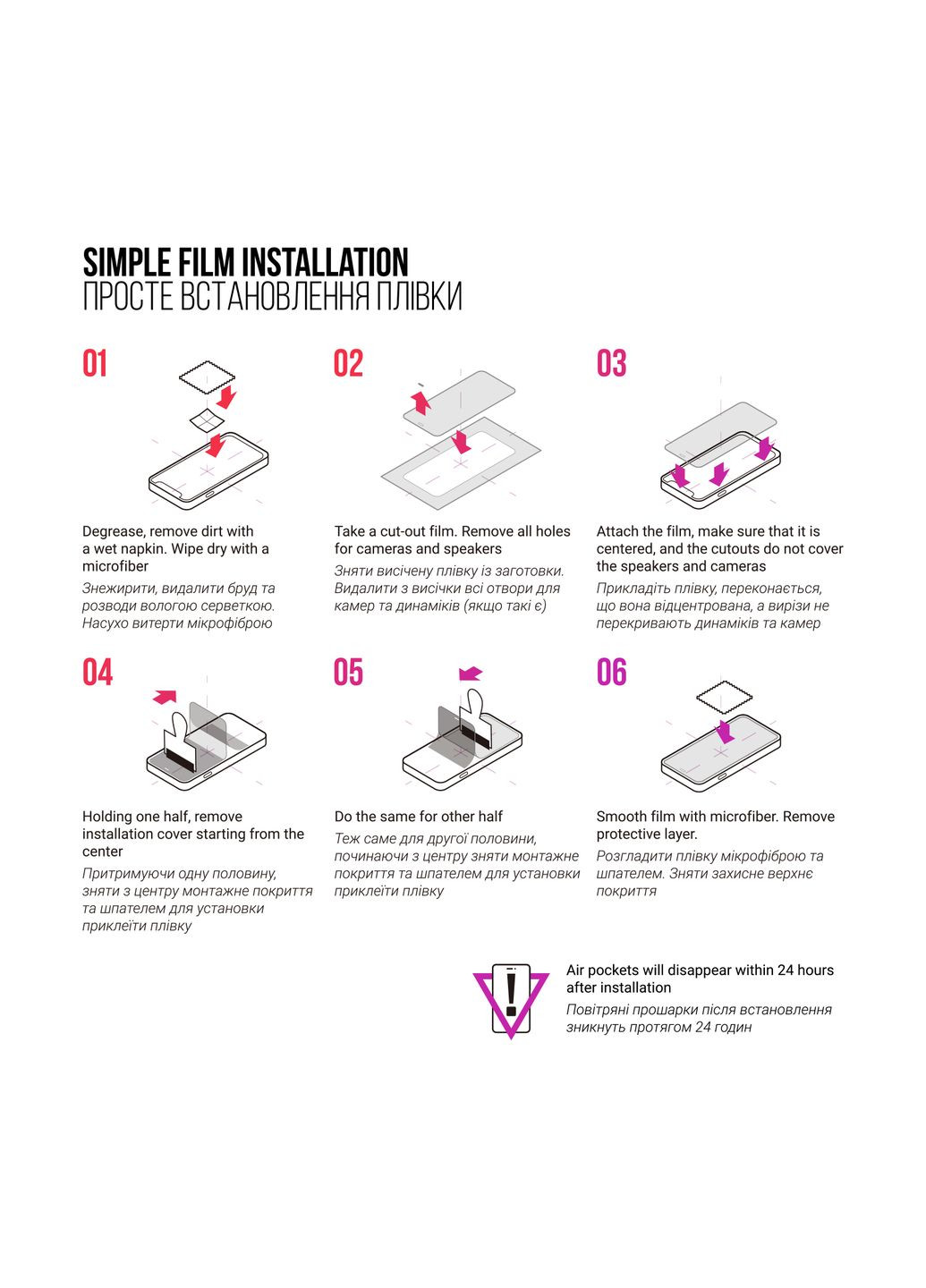 SIMPLE FILM INSTALLATION
ПРОСТЕ ВСТАНОВЛЕННЯ ПЛІВКИ

01

Degrease, remove dirt with a wet napkin. Wipe dry with a microfiber
Знежирити, видалити бруд та розводи вологою серветкою. Насухо витерти мікрофіброю

02

Take a cut-out film. Remove all holes for cameras and speakers
Зняти висічену плівку із заготовки. Видалити з висічки всі отвори для камер та динаміків (якщо такі є)

03

Attach the film, make sure that it is centered, and the cutouts do not cover the speakers and cameras
Прикладіть плівку, переконається, що вона відцентрована, а вирізи не перекривають динаміків та камер

04

Holding one half, remove installation cover starting from the center
Притримуючи одну половину, зняти з центру монтажне покриття та шпателем для установки приклеїти плівку

05

Do the same for other half
Теж саме для другої половини, починаючи з центру зняти монтажне покриття та шпателем для установки приклеїти плівку

06

Smooth film with microfiber. Remove protective layer.
Розгладити плівку мікрофіброю та шпателем. Зняти захисне верхнє покриття

Air pockets will disappear within 24 hours after installation
Повітряні прошарки після встановлення зникнуть протягом 24 годин