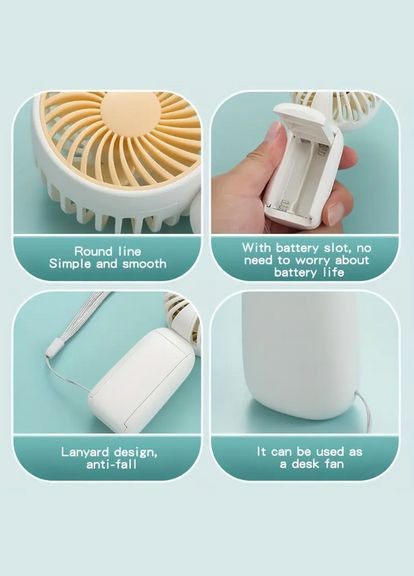 Round line
Simple and smooth

With battery slot, no need to worry about battery life

Lanyard design, anti-fall

It can be used as a desk fan