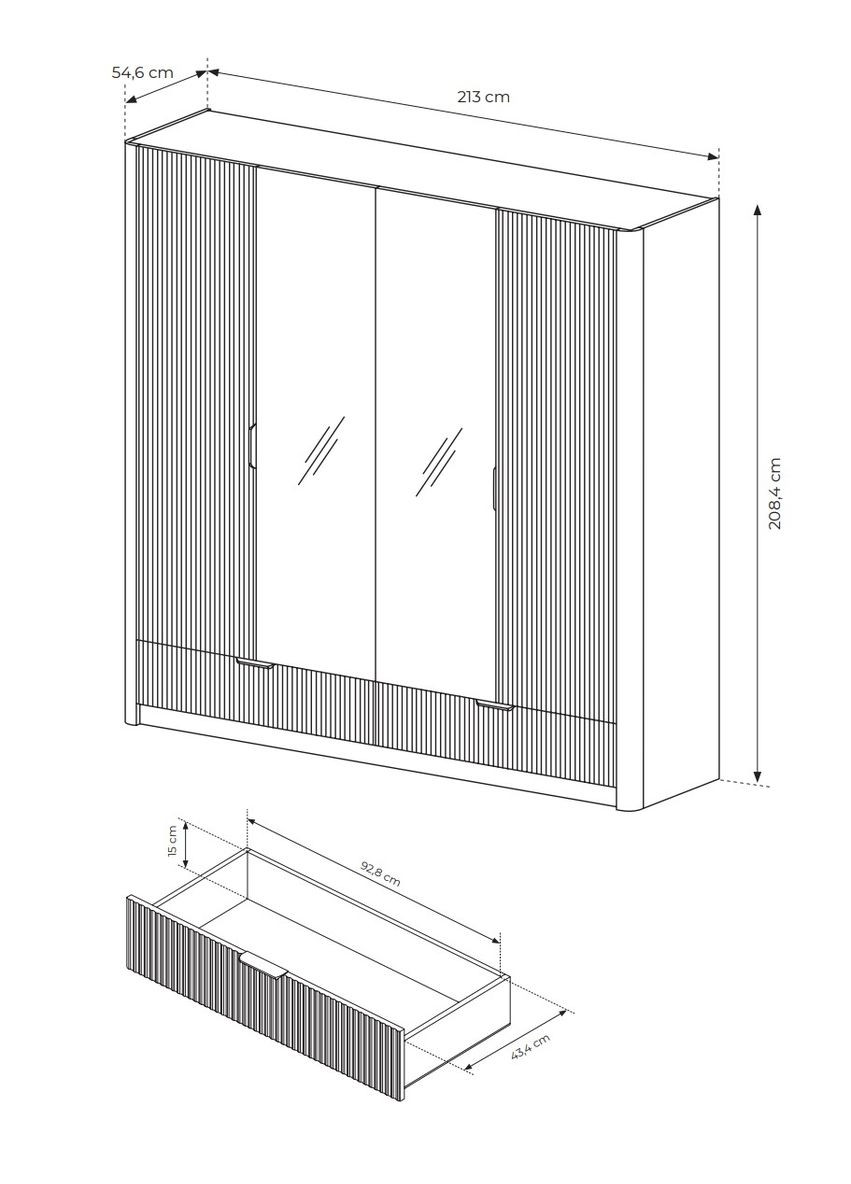 54,6 cm
213 cm
208,4 cm
15 cm
92,8 cm
43,4 cm