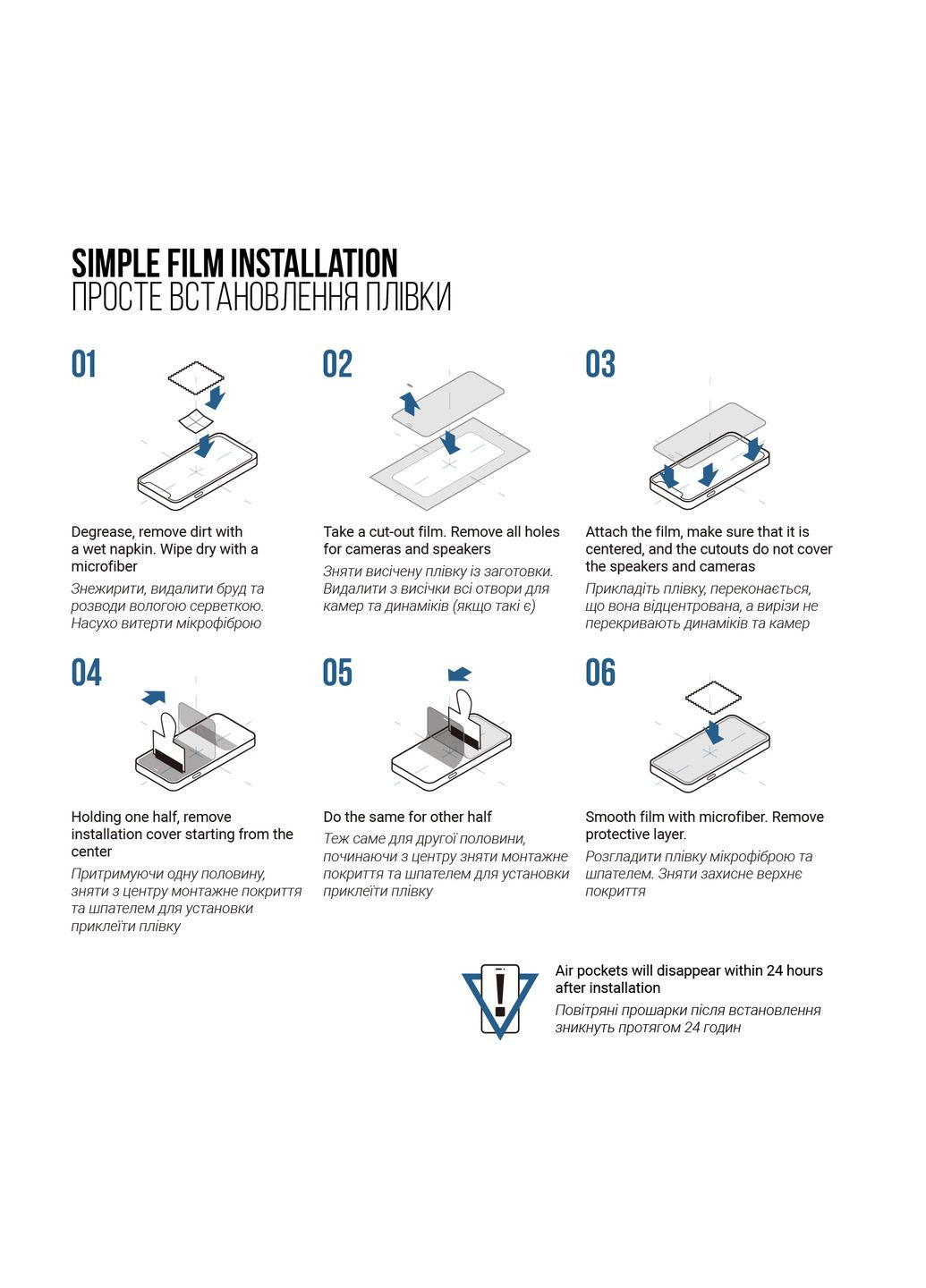 SIMPLE FILM INSTALLATION
ПРОСТЕ ВСТАНОВЛЕННЯ ПЛІВКИ

01

Degrease, remove dirt with a wet napkin. Wipe dry with a microfiber
Знежирити, видалити бруд та розводи вологою серветкою. Насухо витерти мікрофіброю

02

Take a cut-out film. Remove all holes for cameras and speakers
Зняти висічену плівку із заготовки. Видалити з висічки всі отвори для камер та динаміків (якщо такі є)

03

Attach the film, make sure that it is centered, and the cutouts do not cover the speakers and cameras
Прикладіть плівку, переконається, що вона відцентрована, а вирізи не перекривають динаміків та камер

04

Holding one half, remove installation cover starting from the center
Притримуючи одну половину, зняти з центру монтажне покриття та шпателем для установки приклеїти плівку

05

Do the same for other half
Теж саме для другої половини, починаючи з центру зняти монтажне покриття та шпателем для установки приклеїти плівку

06

Smooth film with microfiber. Remove protective layer.
Розгладити плівку мікрофіброю та шпателем. Зняти захисне верхнє покриття

Air pockets will disappear within 24 hours after installation
Повітряні прошарки після встановлення зникнуть протягом 24 годин