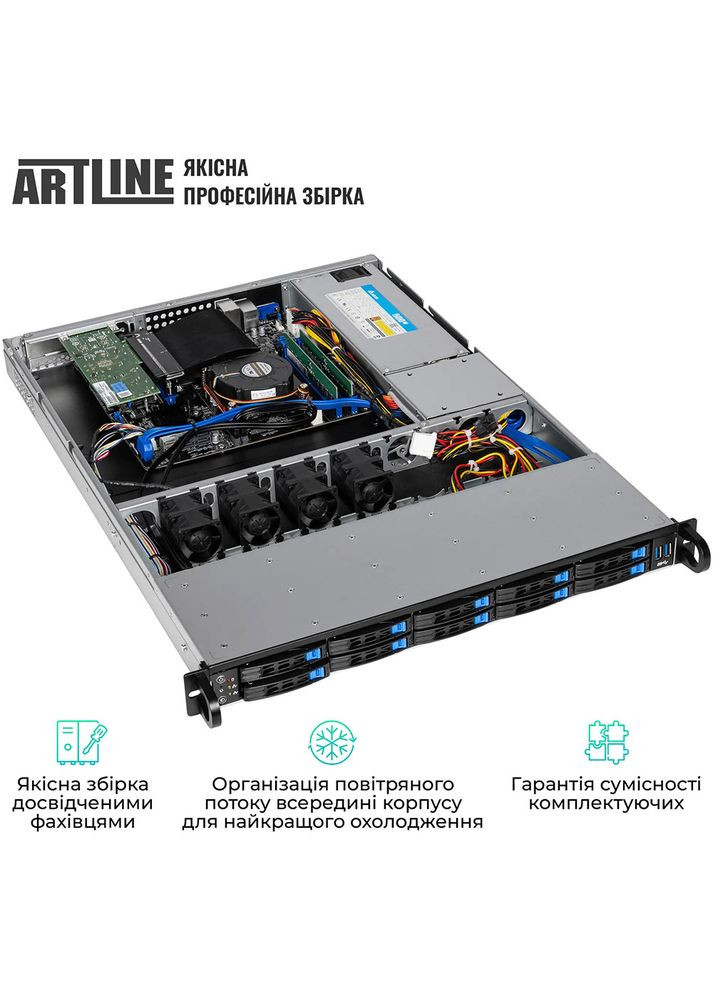 ARTLINE ЯКІСНА ПРОФЕСІЙНА ЗБІРКА

Якісна збірка досвідченими фахівцями

Організація повітряного потоку всередині корпусу для найкращого охолодження

Гарантія сумісності комплектуючих