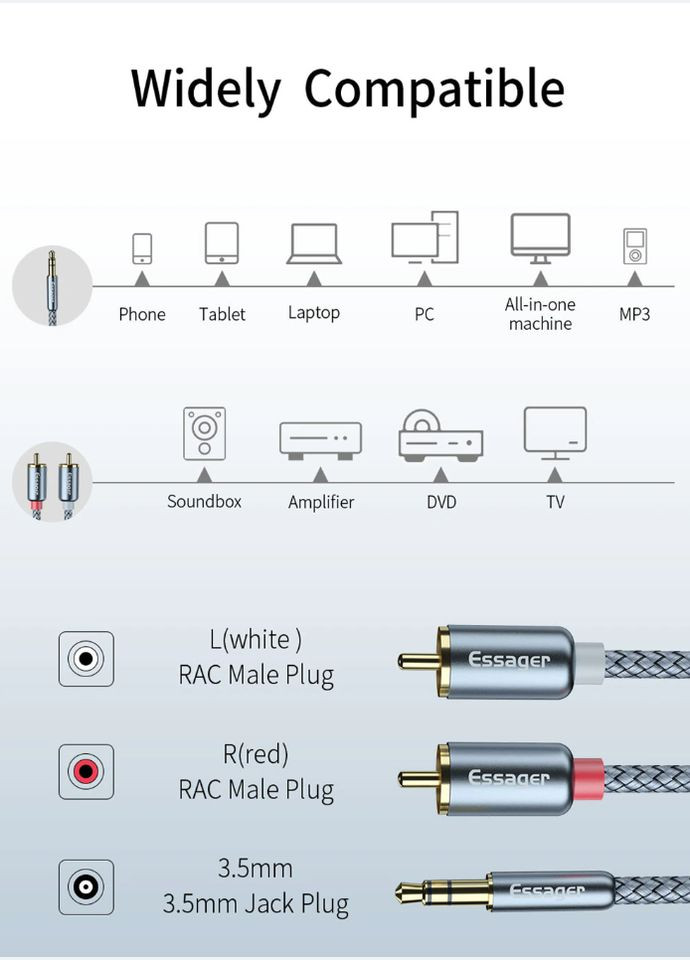 Widely Compatible

Phone
Tablet
Laptop
PC
All-in-one machine
MP3

Essager Essager

Soundbox
Amplifier
DVD
TV

L(white )
RAC Male Plug

Essager

R(red)
RAC Male Plug

Essager

3.5mm
3.5mm Jack Plug

Essager