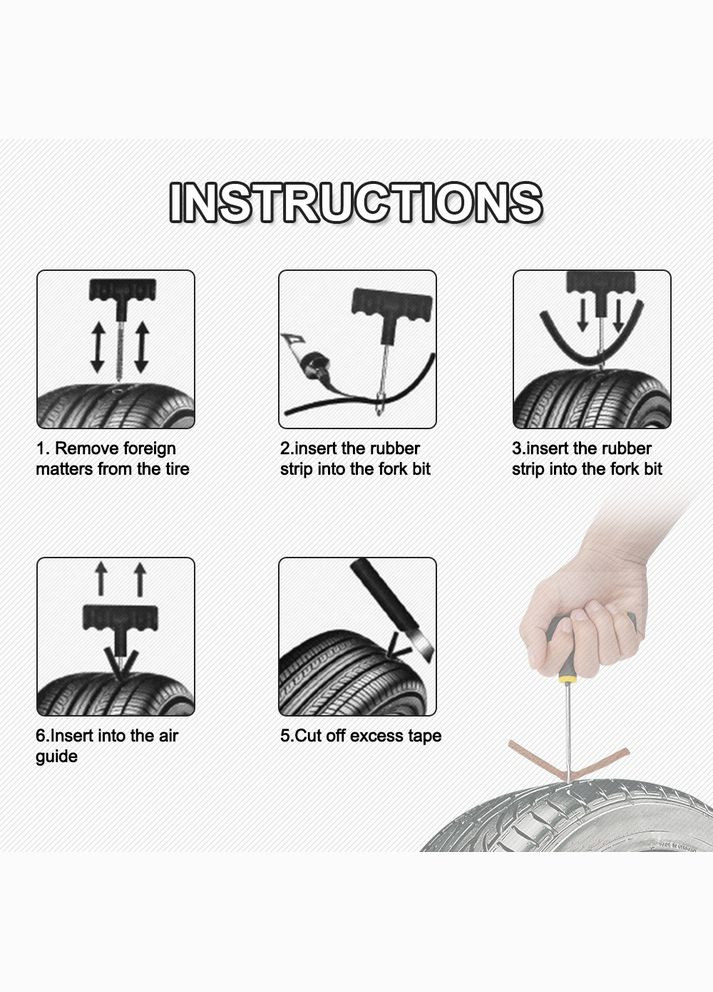 INSTRUCTIONS

1. Remove foreign matters from the tire

2.insert the rubber strip into the fork bit

3.insert the rubber strip into the fork bit

6.Insert into the air guide

5.Cut off excess tape