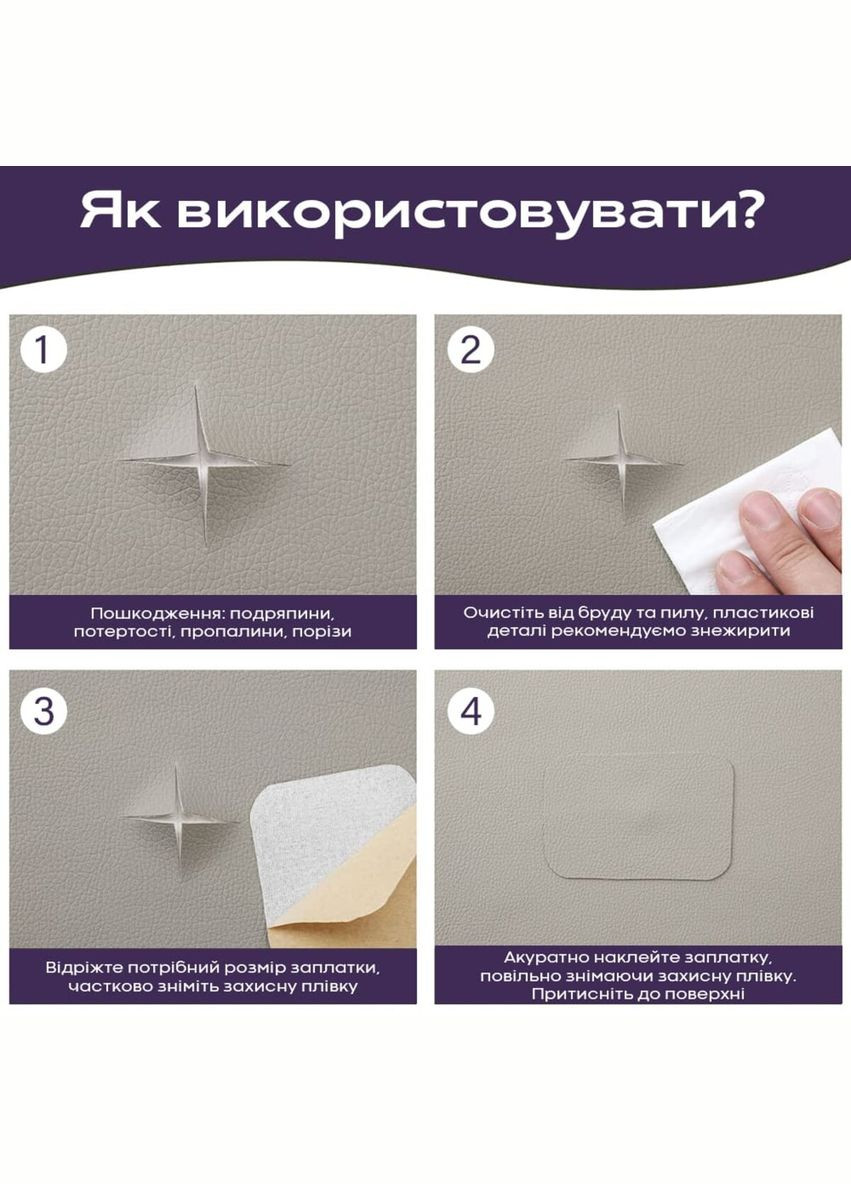 Як використовувати?

1

Пошкодження: подряпини, потертості, пропалини, порізи

2

Очистіть від бруду та пилу, пластикові деталі рекомендуємо знежирити

3

Відріжте потрібний розмір заплатки, частково зніміть захисну плівку

4

Акуратно наклейте заплатку, повільно знімаючи захисну плівку. Притисніть до поверхні