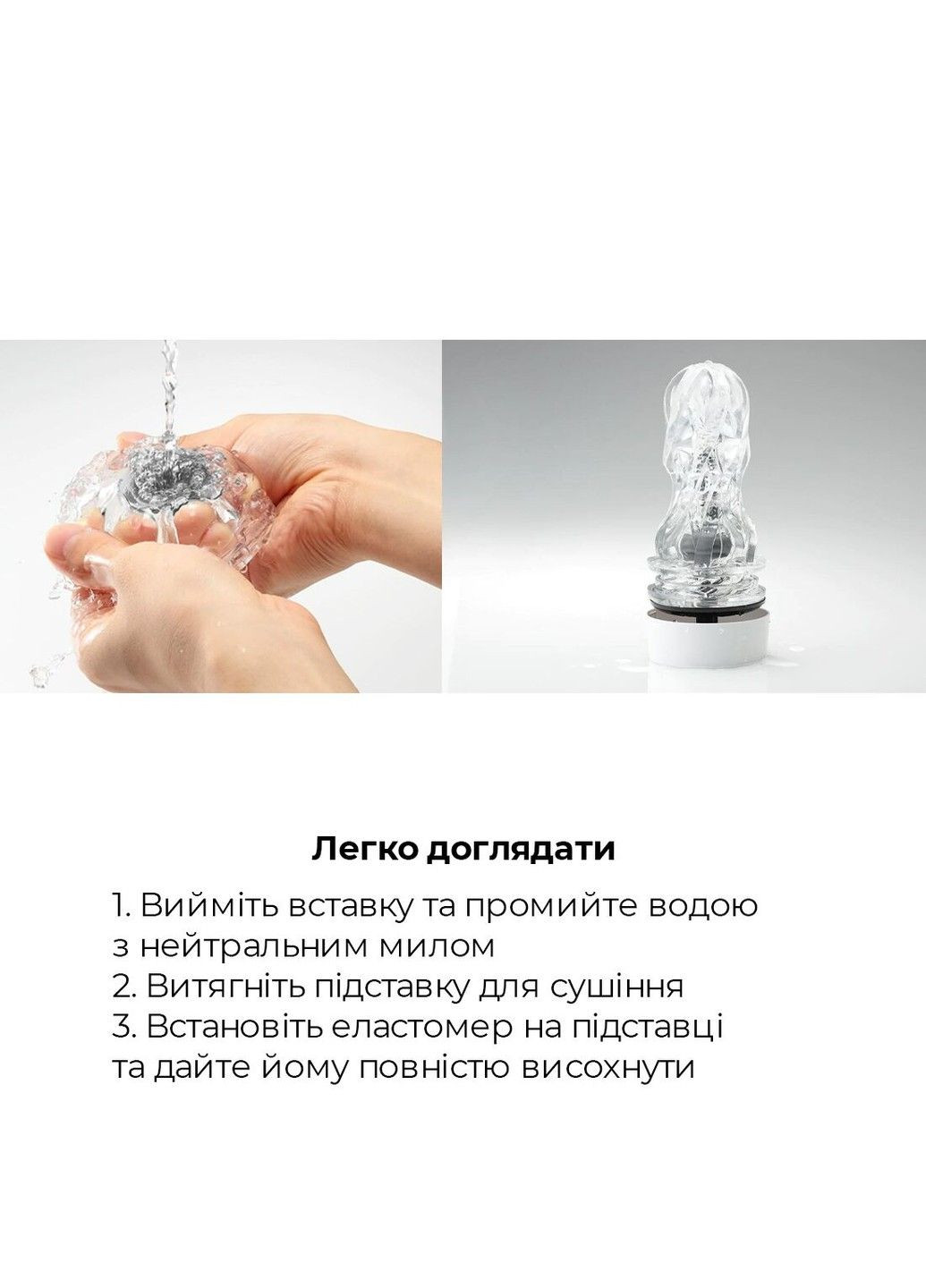 Легко доглядати

1. Вийміть вставку та промийте водою з нейтральним милом
2. Витягніть підставку для сушіння
3. Встановіть еластомер на підставці та дайте йому повністю висохнути