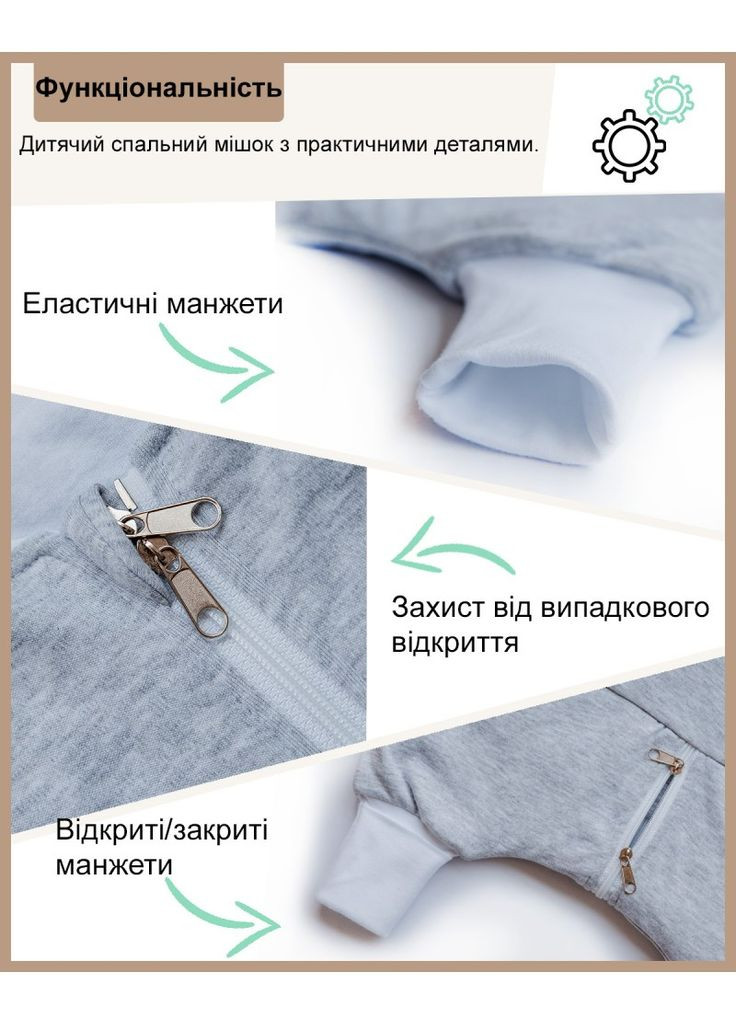 Функціональність

Дитячий спальний мішок з практичними деталями.

Еластичні манжети

Захист від випадкового відкриття

Відкриті/закриті манжети