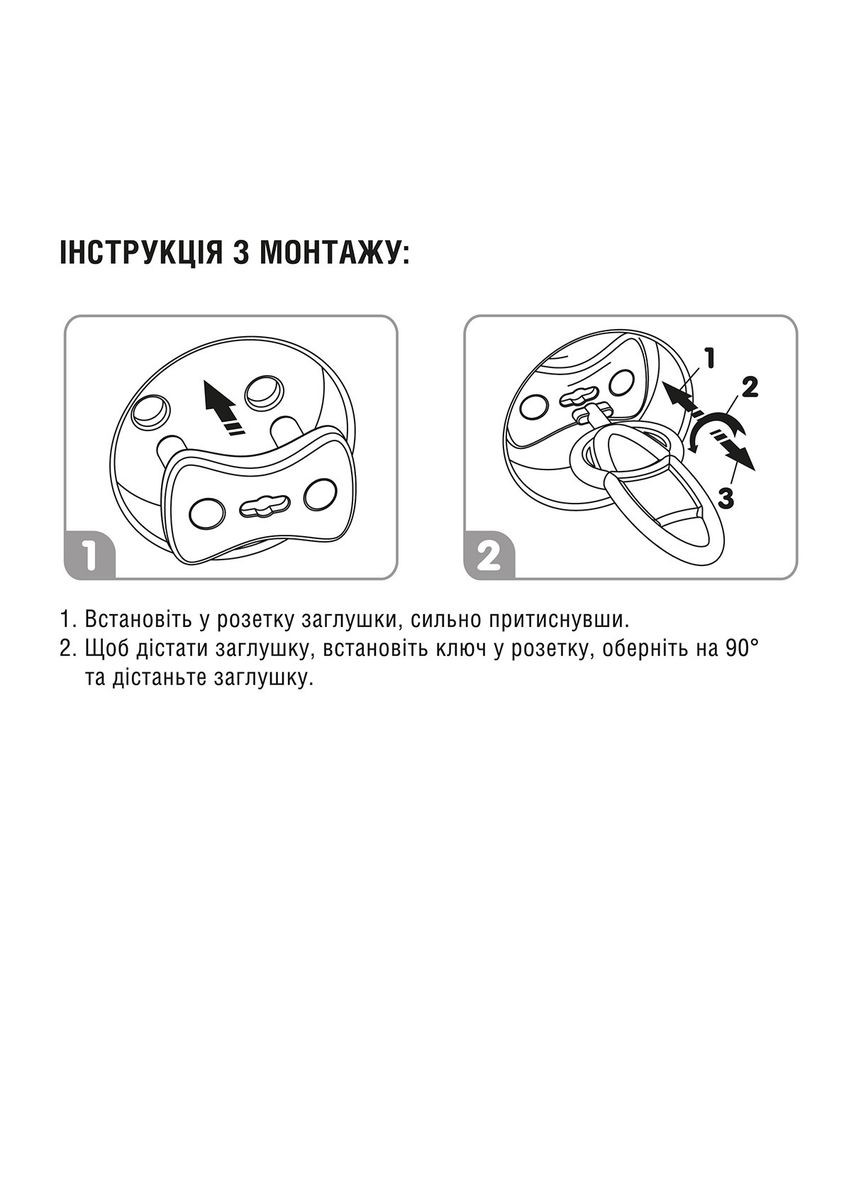 ІНСТРУКЦІЯ З МОНТАЖУ:

1

1
2
3

2

1. Встановіть у розетку заглушки, сильно притиснувши.
2. Щоб дістати заглушку, встановіть ключ у розетку, оберніть на 90° та дістаньте заглушку.