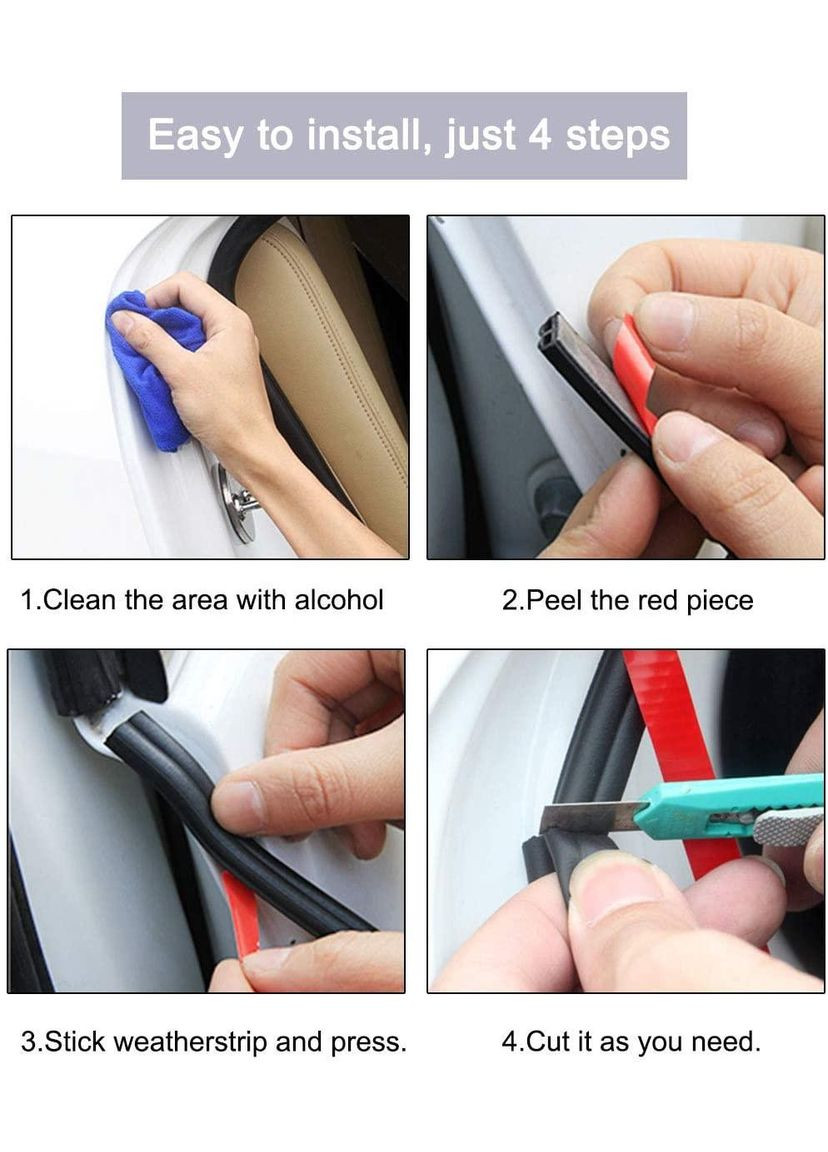 Easy to install, just 4 steps

1.Clean the area with alcohol

2.Peel the red piece

3.Stick weatherstrip and press.

4.Cut it as you need.