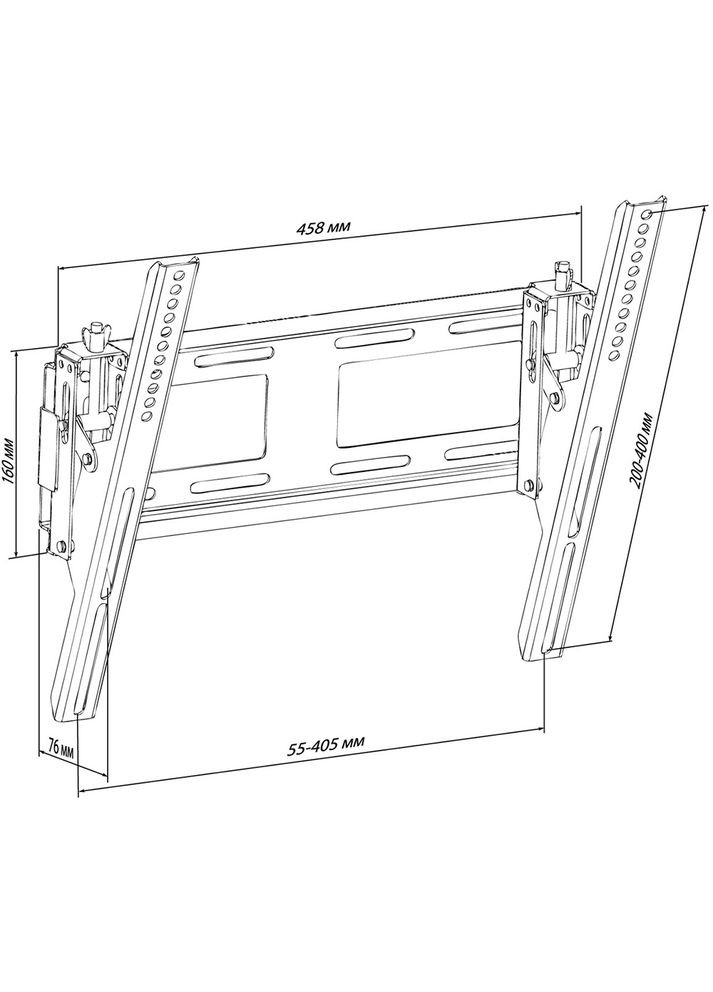 458 мм

160 мм

200-400 мм

76 мм

55-405 мм