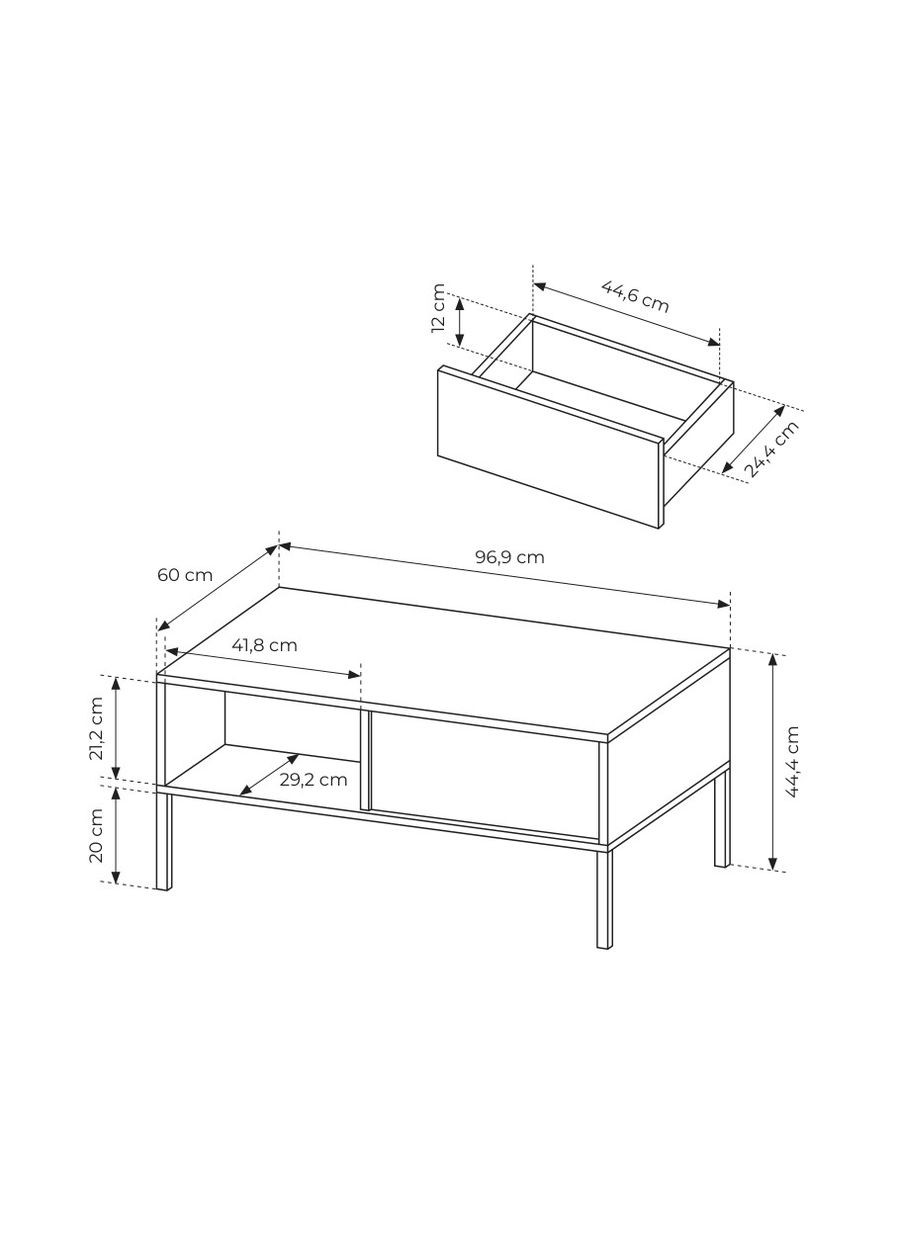 12 cm
44,6 cm
24,4 cm
60 cm
96,9 cm
41,8 cm
21,2 cm
29,2 cm
20 cm
44,4 cm