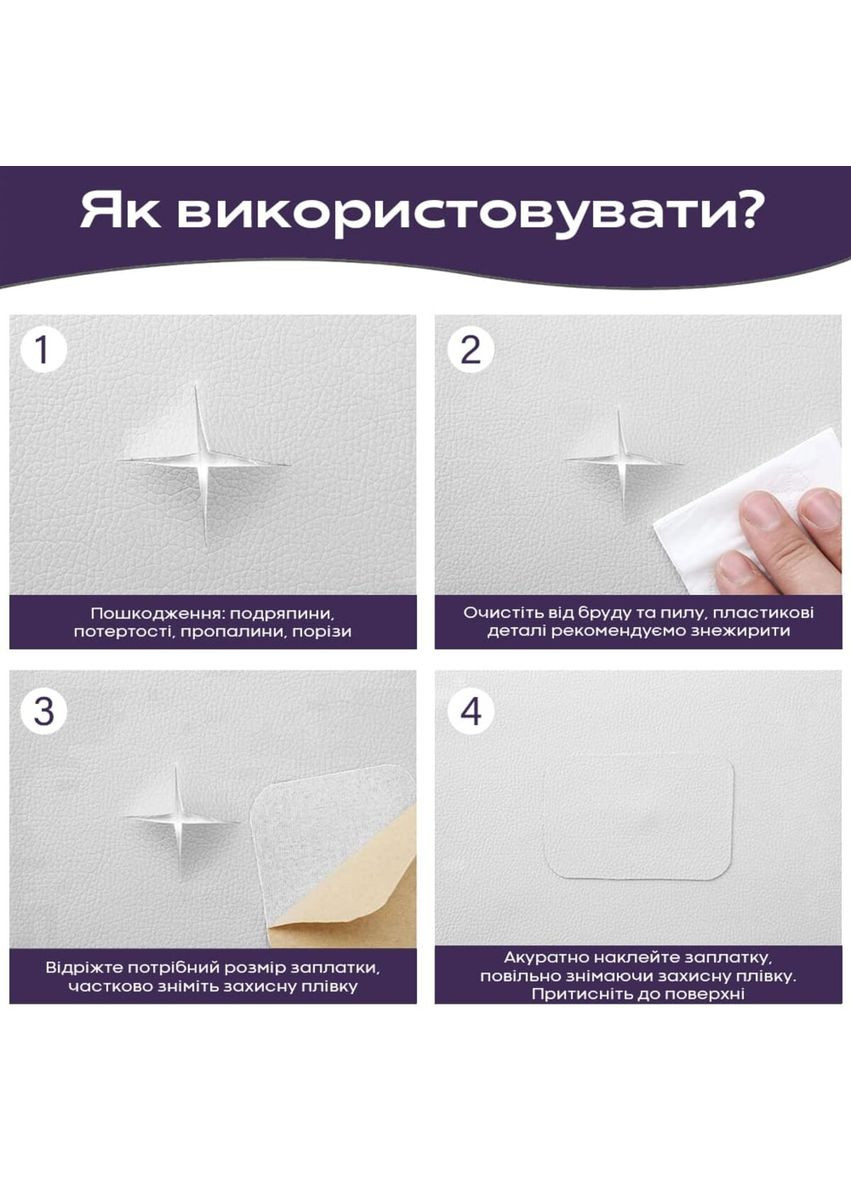 Як використовувати?

1

Пошкодження: подряпини, потертості, пропалини, порізи

2

Очистіть від бруду та пилу, пластикові деталі рекомендуємо знежирити

3

Відріжте потрібний розмір заплатки, частково зніміть захисну плівку

4

Акуратно наклейте заплатку, повільно знімаючи захисну плівку. Притисніть до поверхні