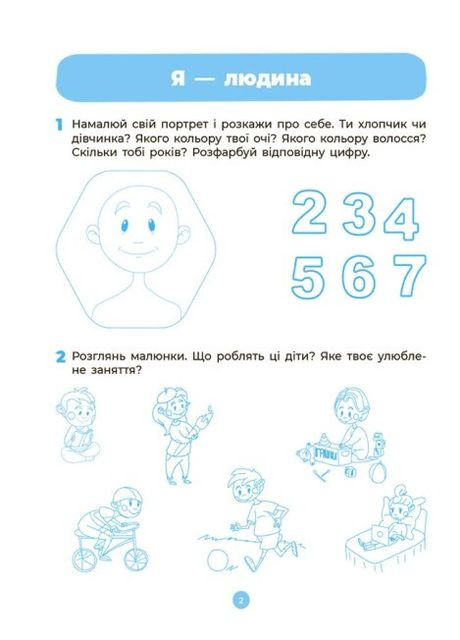 Я — людина

1 Намалюй свій портрет і розкажи про себе. Ти хлопчик чи дівчинка? Якого кольору твої очі? Якого кольору волосся? Скільки тобі років? Розфарбуй відповідну цифру.

2 3 4
5 6 7

2 Розглянь малюнки. Що роблять ці діти? Яке твоє улюблене заняття?

ІГРАШКИ

2