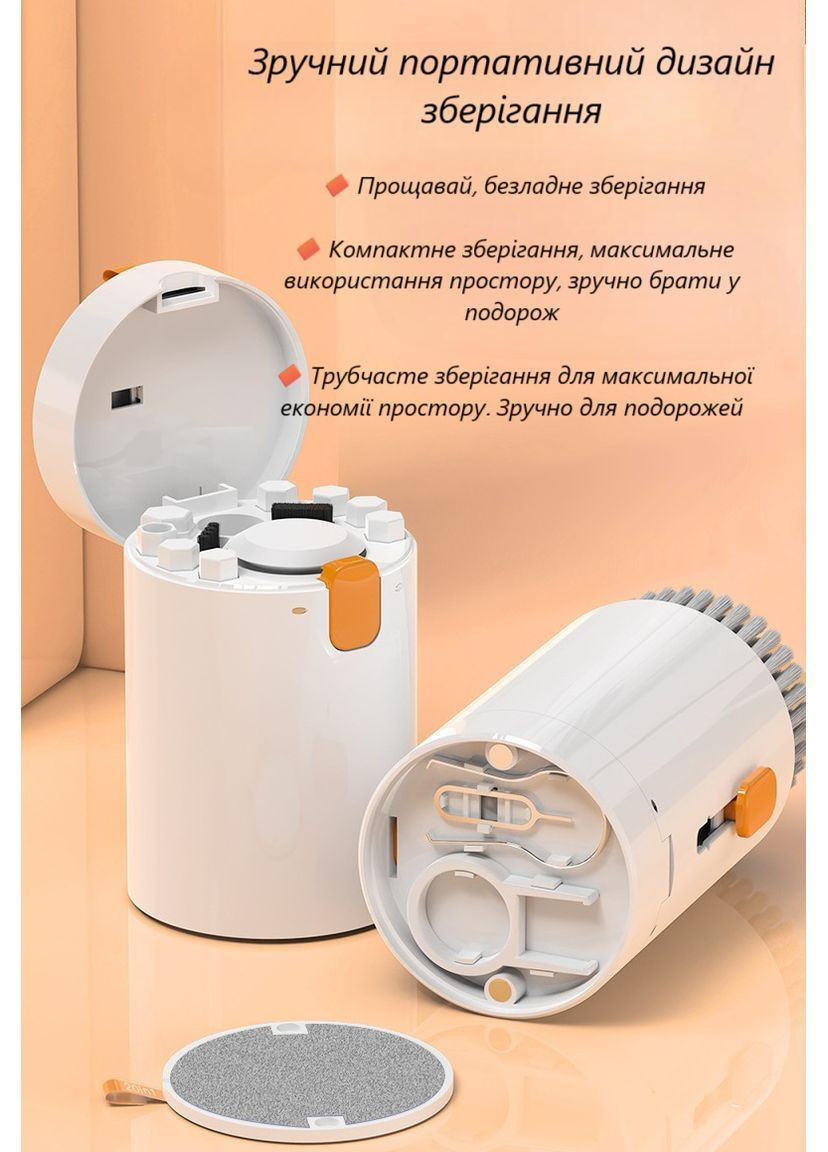 Зручний портативний дизайн зберігання

Прощавай, безладне зберігання

Компактне зберігання, максимальне використання простору, зручно брати у подорож

Трубчасте зберігання для максимальної економії простору. Зручно для подорожей