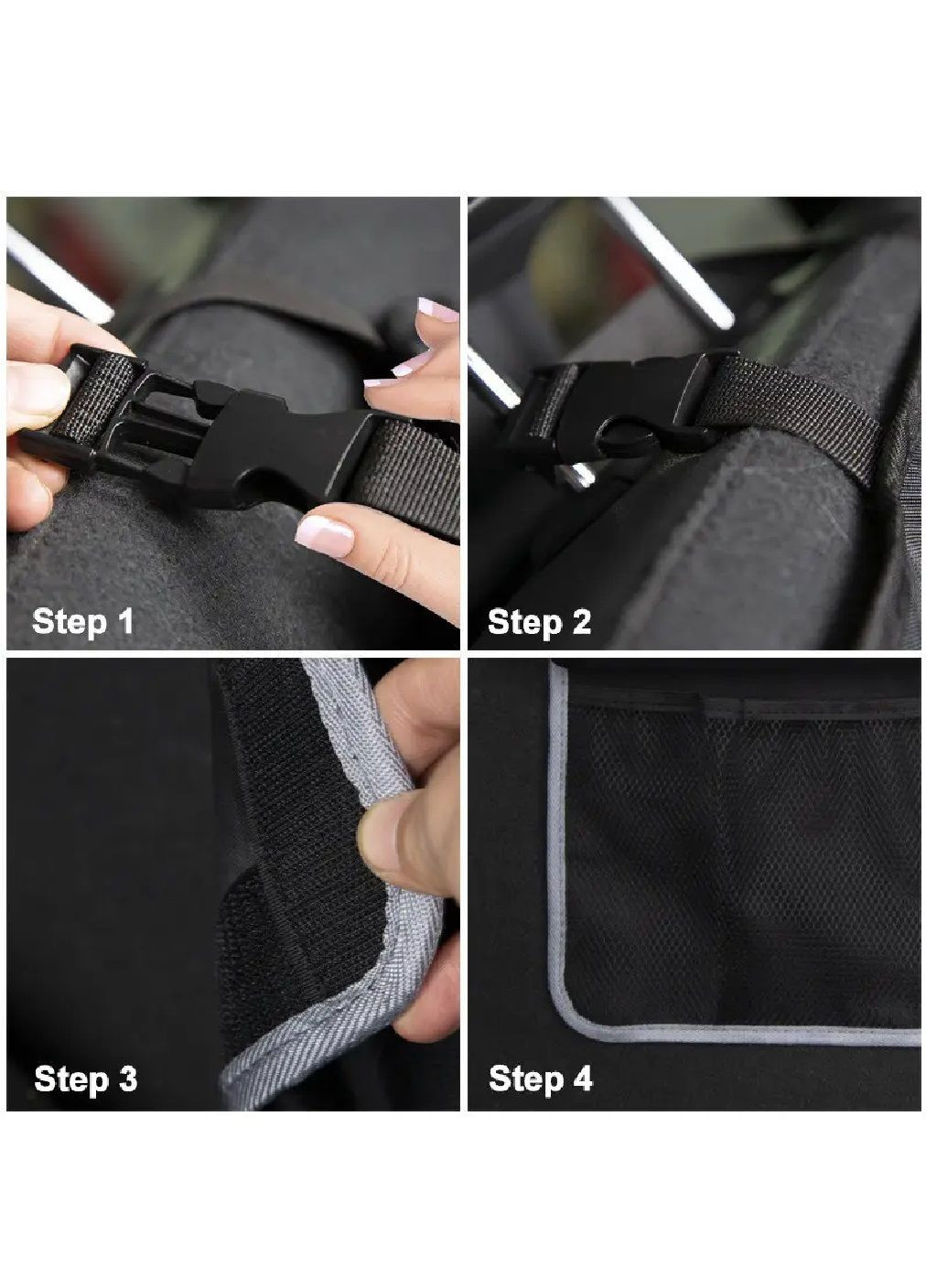 Step 1

Step 2

Step 3

Step 4