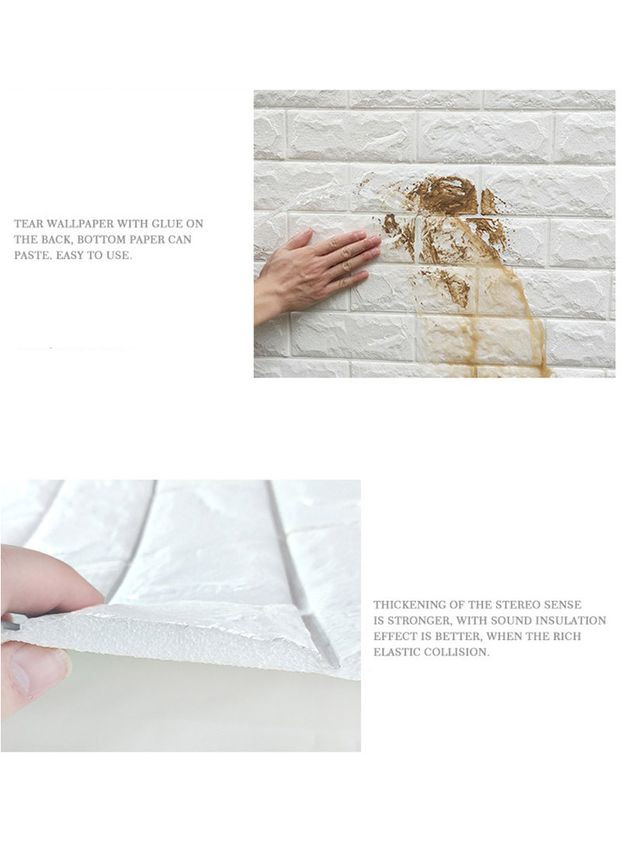 TEAR WALLPAPER WITH GLUE ON THE BACK, BOTTOM PAPER CAN PASTE, EASY TO USE.

THICKENING OF THE STEREO SENSE IS STRONGER, WITH SOUND INSULATION EFFECT IS BETTER, WHEN THE RICH ELASTIC COLLISION.