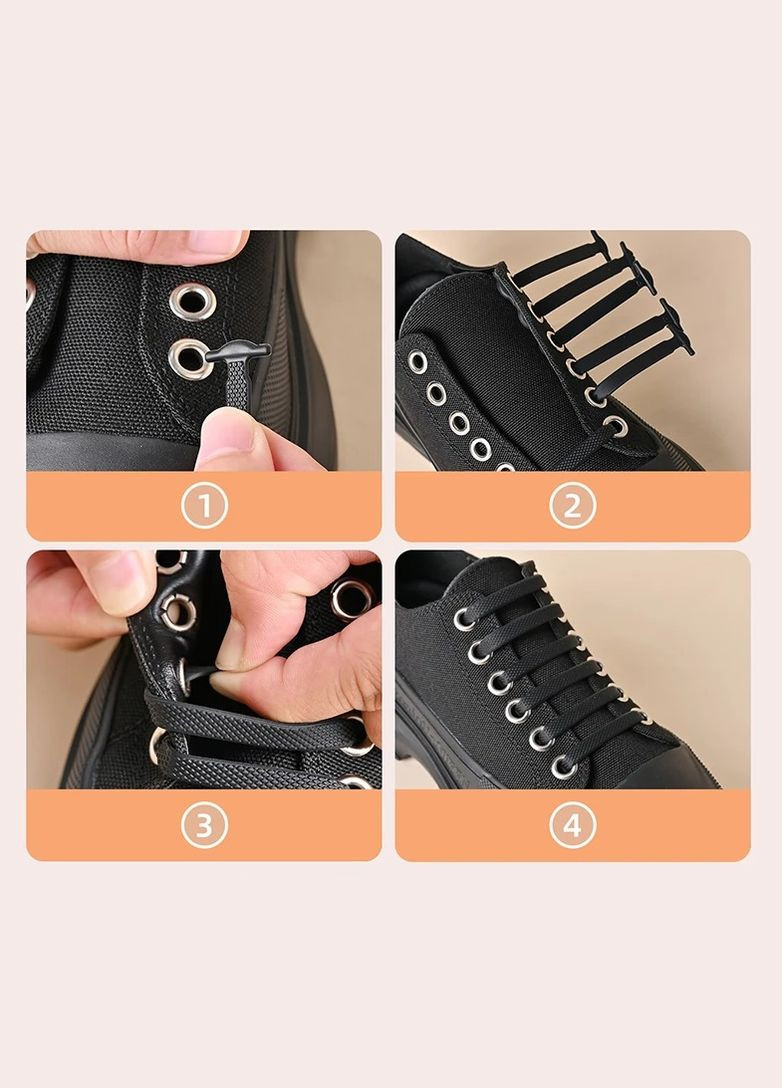 1

2

3

4