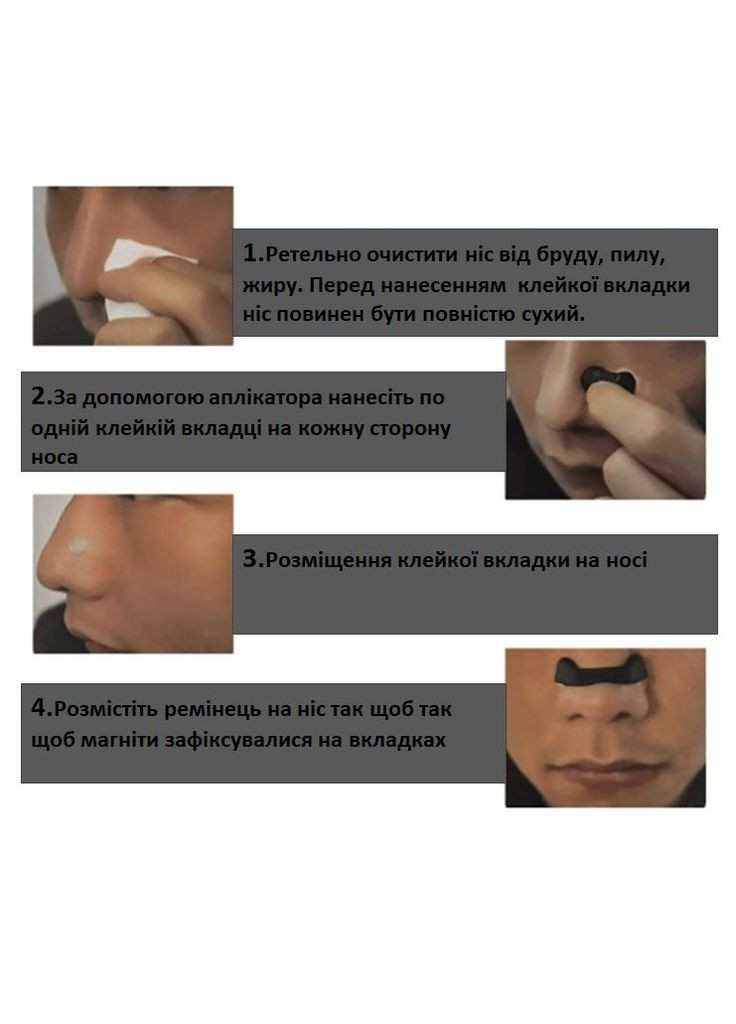 1.Ретельно очистити ніс від бруду, пилу, жиру. Перед нанесенням клейкої вкладки ніс повинен бути повністю сухий.

2.За допомогою аплікатора нанесіть по одній клейкій вкладці на кожну сторону носа

3.Розміщення клейкої вкладки на носі

4.Розмістіть ремінець на ніс так щоб так щоб магніти зафіксувалися на вкладках