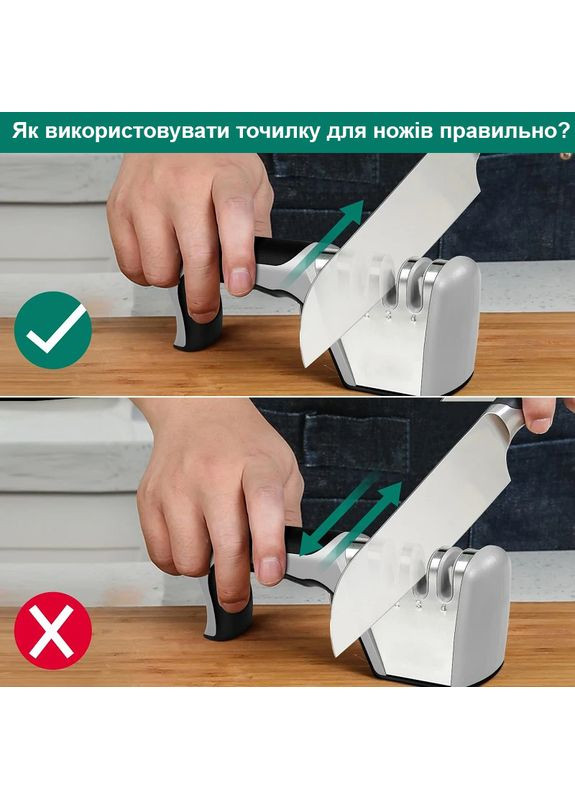 Як використовувати точилку для ножів правильно?