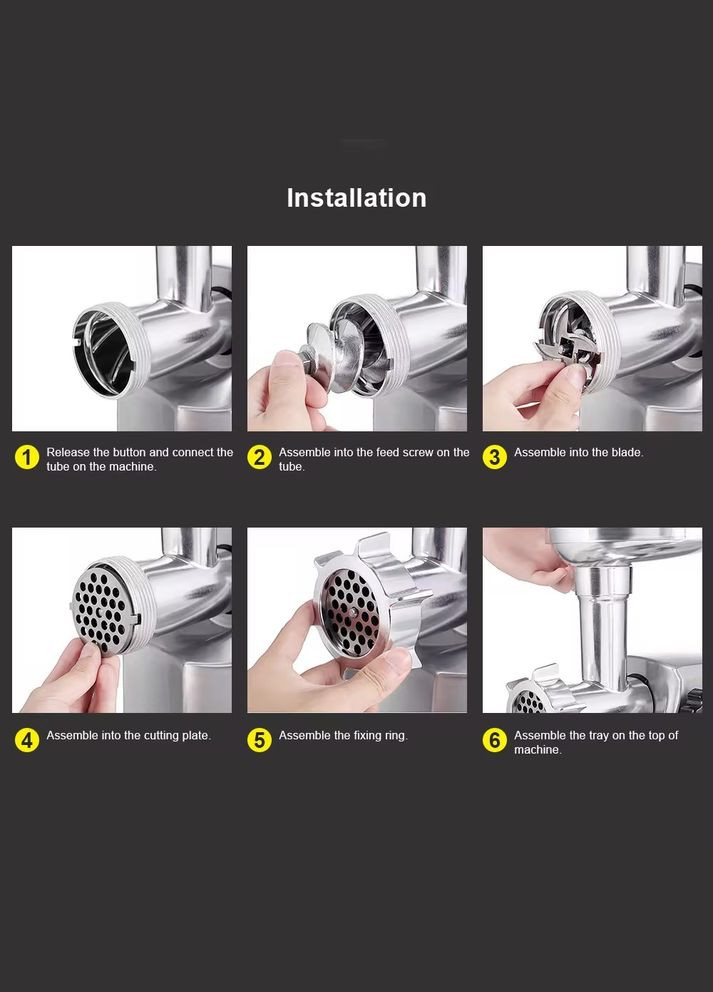 Installation

1 Release the button and connect the tube on the machine.

2 Assemble into the feed screw on the tube.

3 Assemble into the blade.

4 Assemble into the cutting plate.

5 Assemble the fixing ring.

6 Assemble the tray on the top of machine.