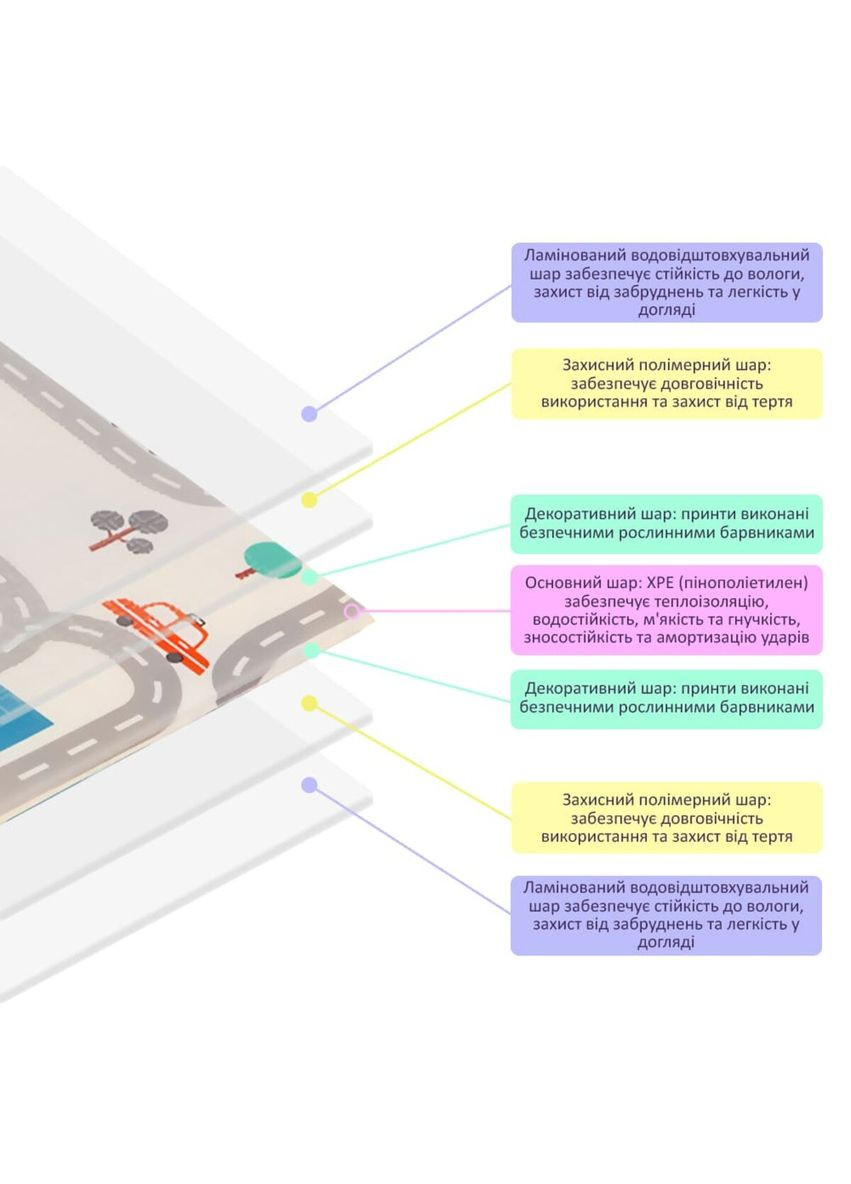 Ламінований водовідштовхувальний шар забезпечує стійкість до вологи, захист від забруднень та легкість у догляді

Захисний полімерний шар: забезпечує довговічність використання та захист від тертя

Декоративний шар: принти виконані безпечними рослинними барвниками

Основний шар: XPE (пінополіетилен) забезпечує теплоізоляцію, водостійкість, м'якість та гнучкість, зносостійкість та амортизацію ударів

Декоративний шар: принти виконані безпечними рослинними барвниками

Захисний полімерний шар: забезпечує довговічність використання та захист від тертя

Ламінований водовідштовхувальний шар забезпечує стійкість до вологи, захист від забруднень та легкість у догляді