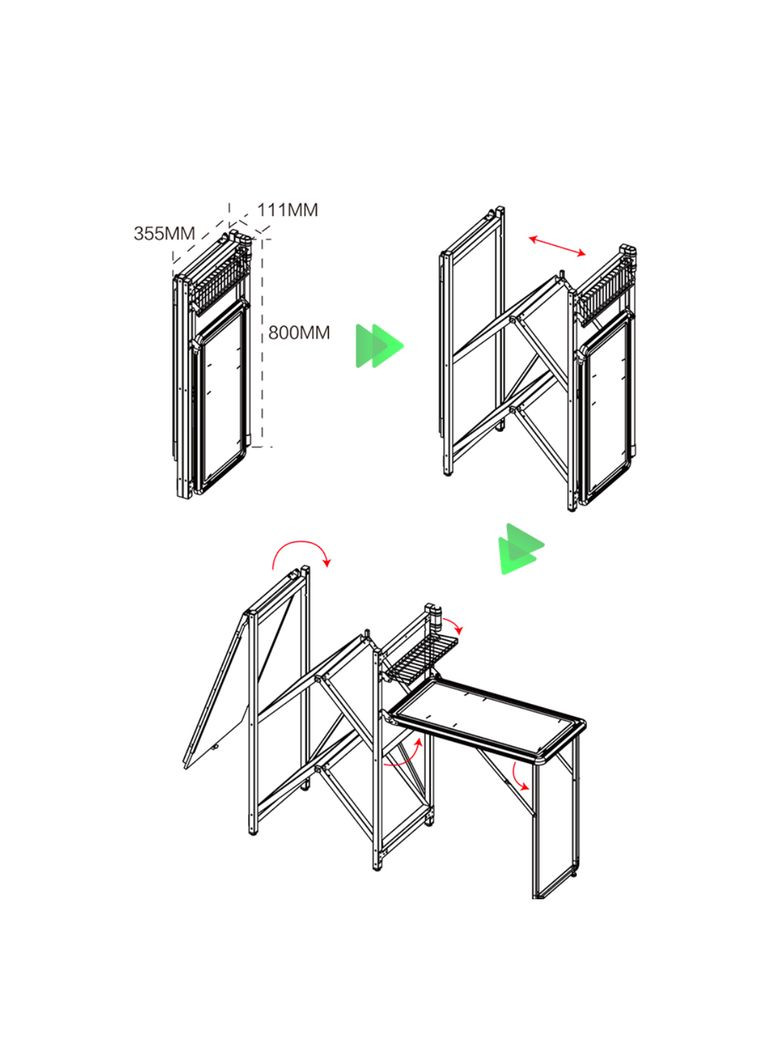 355MM
111MM
800MM