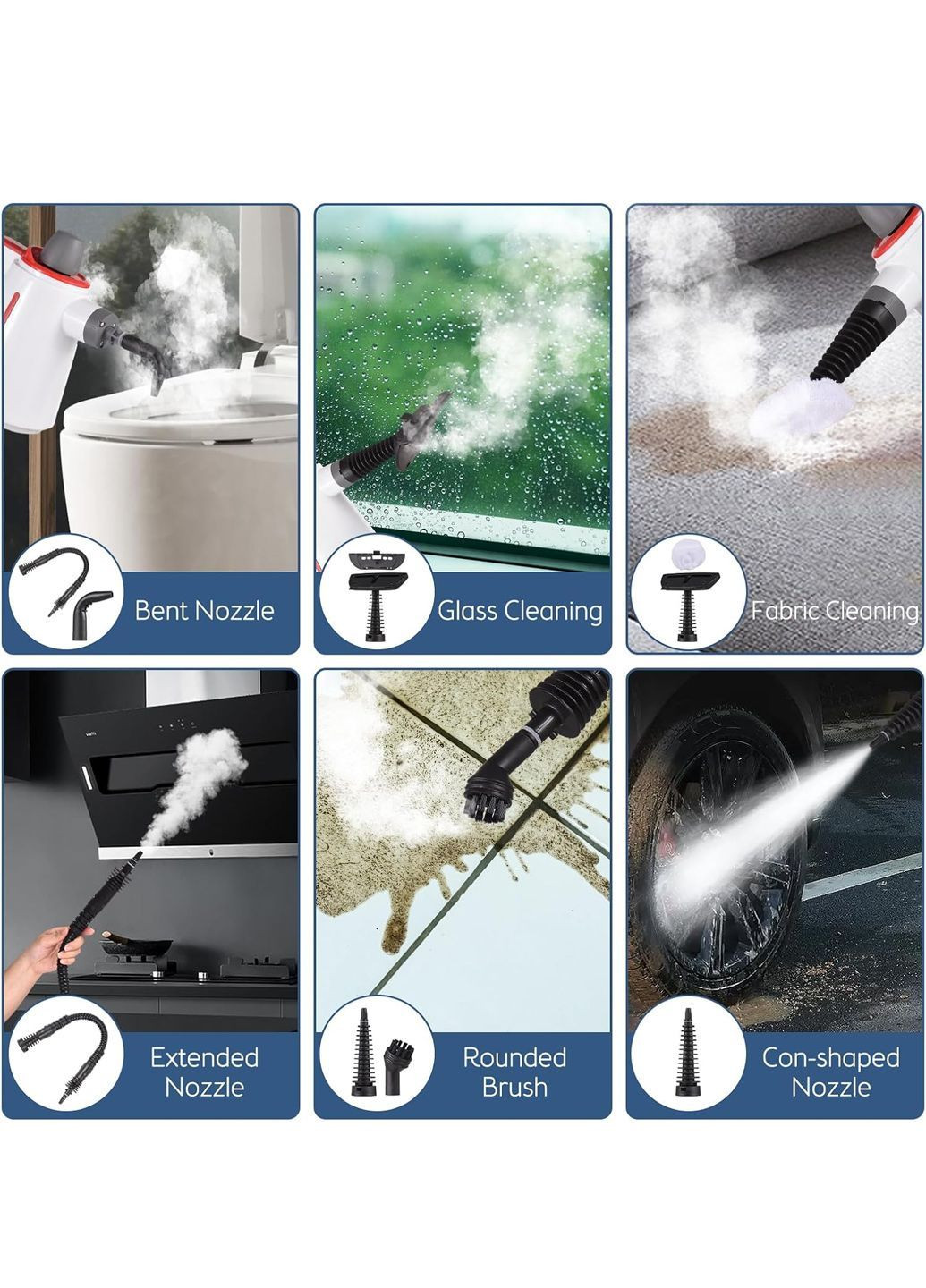 Bent Nozzle

Glass Cleaning

Fabric Cleaning

Extended Nozzle

Rounded Brush

Con-shaped Nozzle