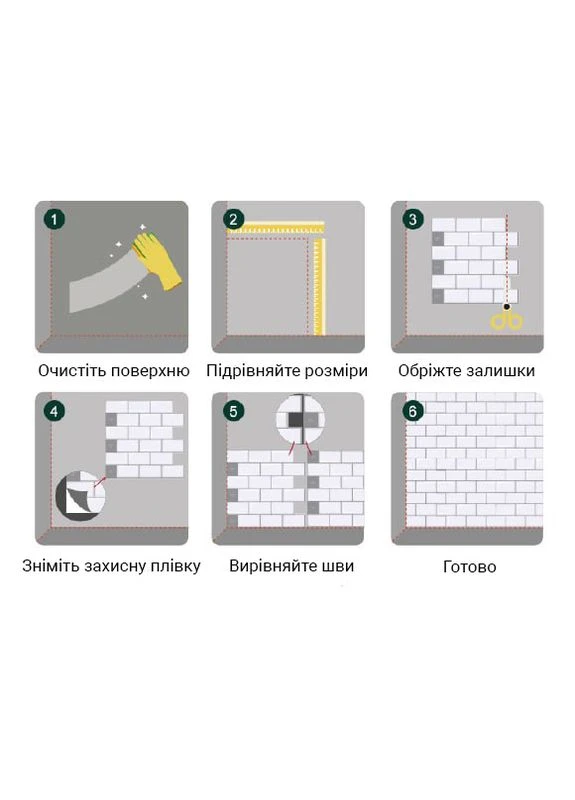 1
Очистіть поверхню

2
Підрівняйте розміри

3
Обріжте залишки

4
Зніміть захисну плівку

5
Вирівняйте шви

6
Готово