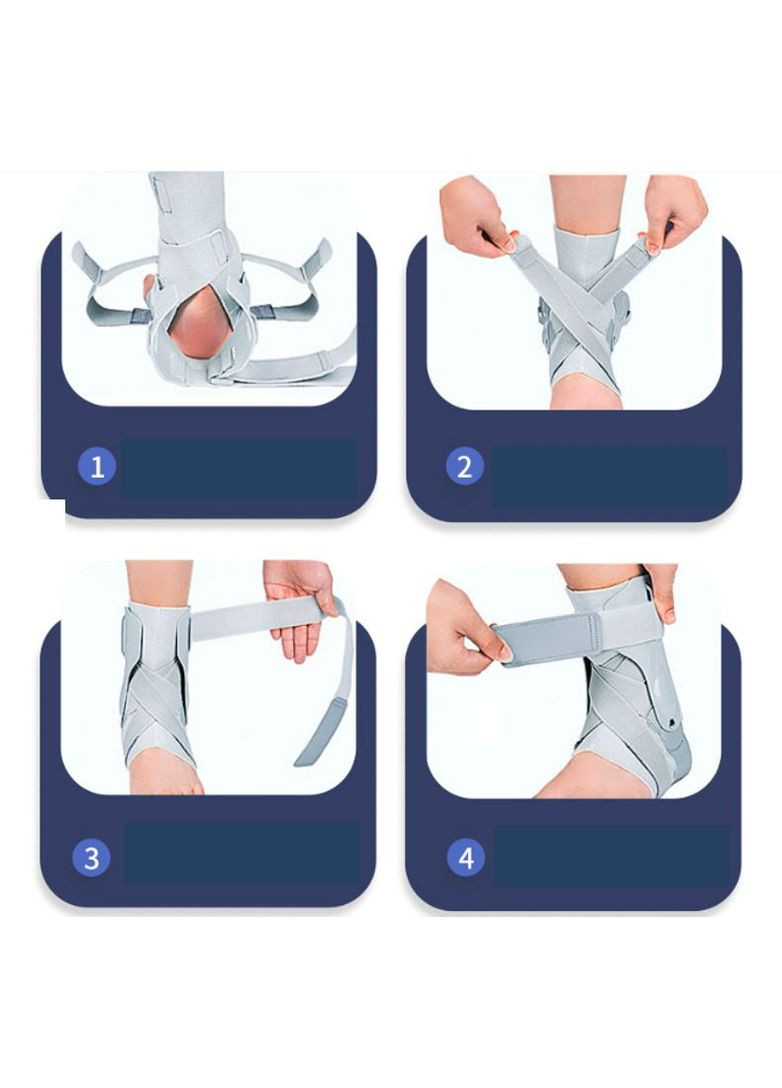 1

2

3

4