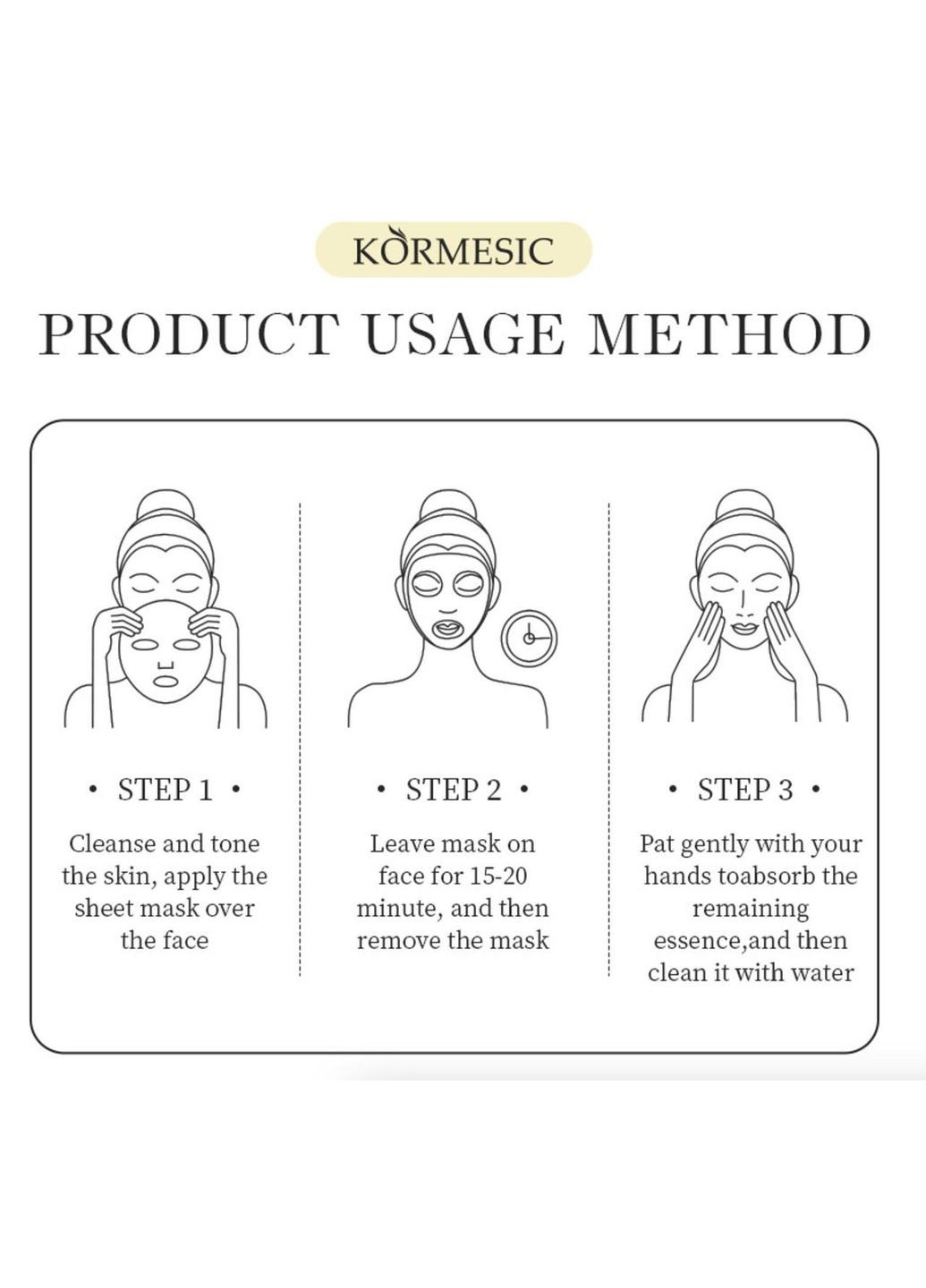 KORMESIC

PRODUCT USAGE METHOD

• STEP 1 •

Cleanse and tone the skin, apply the sheet mask over the face

• STEP 2 •

Leave mask on face for 15-20 minute, and then remove the mask

• STEP 3 •

Pat gently with your hands toabsorb the remaining essence,and then clean it with water