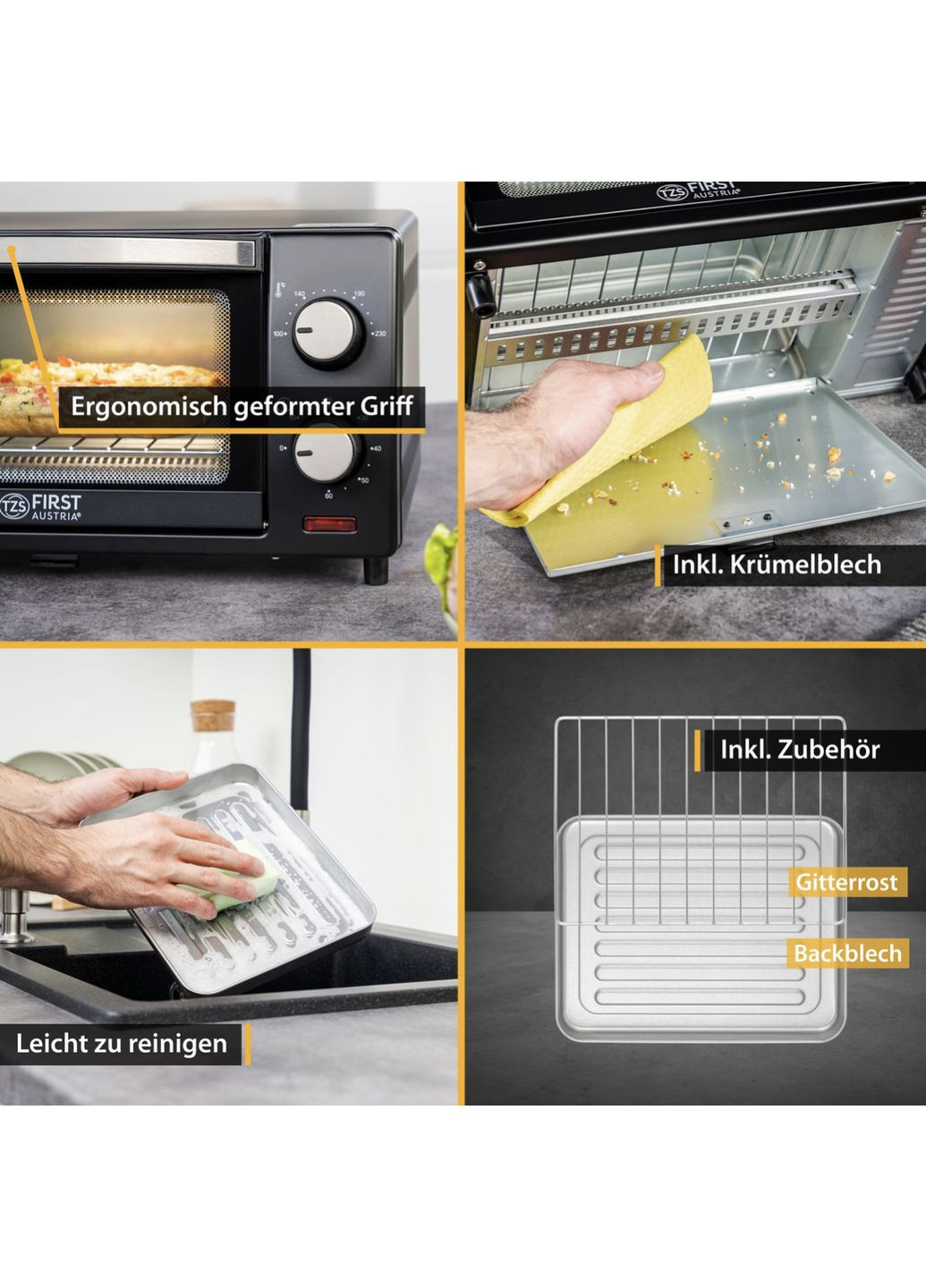 140 190
100 230
Ergonomisch geformter Griff
0 40
50
60
TZS FIRST AUSTRIA

TZS FIRST AUSTRIA
Inkl. Krümelblech

Leicht zu reinigen

Inkl. Zubehör
Gitterrost
Backblech