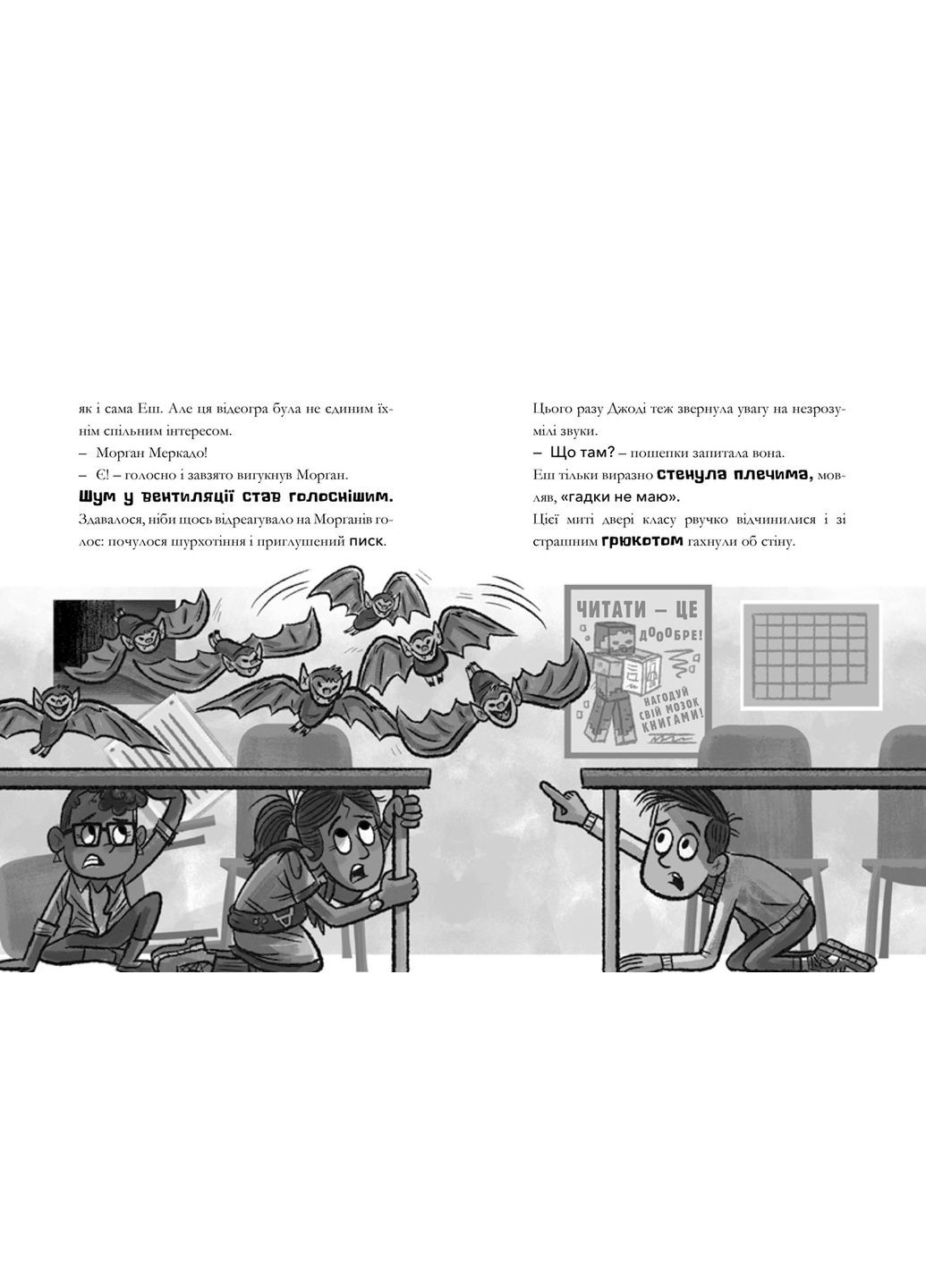 як і сама Еш. Але ця відеогра була не єдиним їхнім спільним інтересом.

– Морган Меркадо!

– Є! – голосно і завзято вигукнув Морган.

Шум у вентиляції став голоснішим.

Здавалося, ніби щось відреагувало на Морганів голос: почулося шурхотіння і приглушений писк.

Цього разу Джоді теж звернула увагу на незрозумілі звуки.

– Що там? – пошепки запитала вона.

Еш тільки виразно стенула плечима, мовляв, «гадки не маю».

Цієї миті двері класу рвучко відчинилися і зі страшним грюкотом гахнули об стіну.

ЧИТАТИ – ЦЕ ДОООБРЕ!

НАГОДУЙ СВІЙ МОЗОК КНИГАМИ!