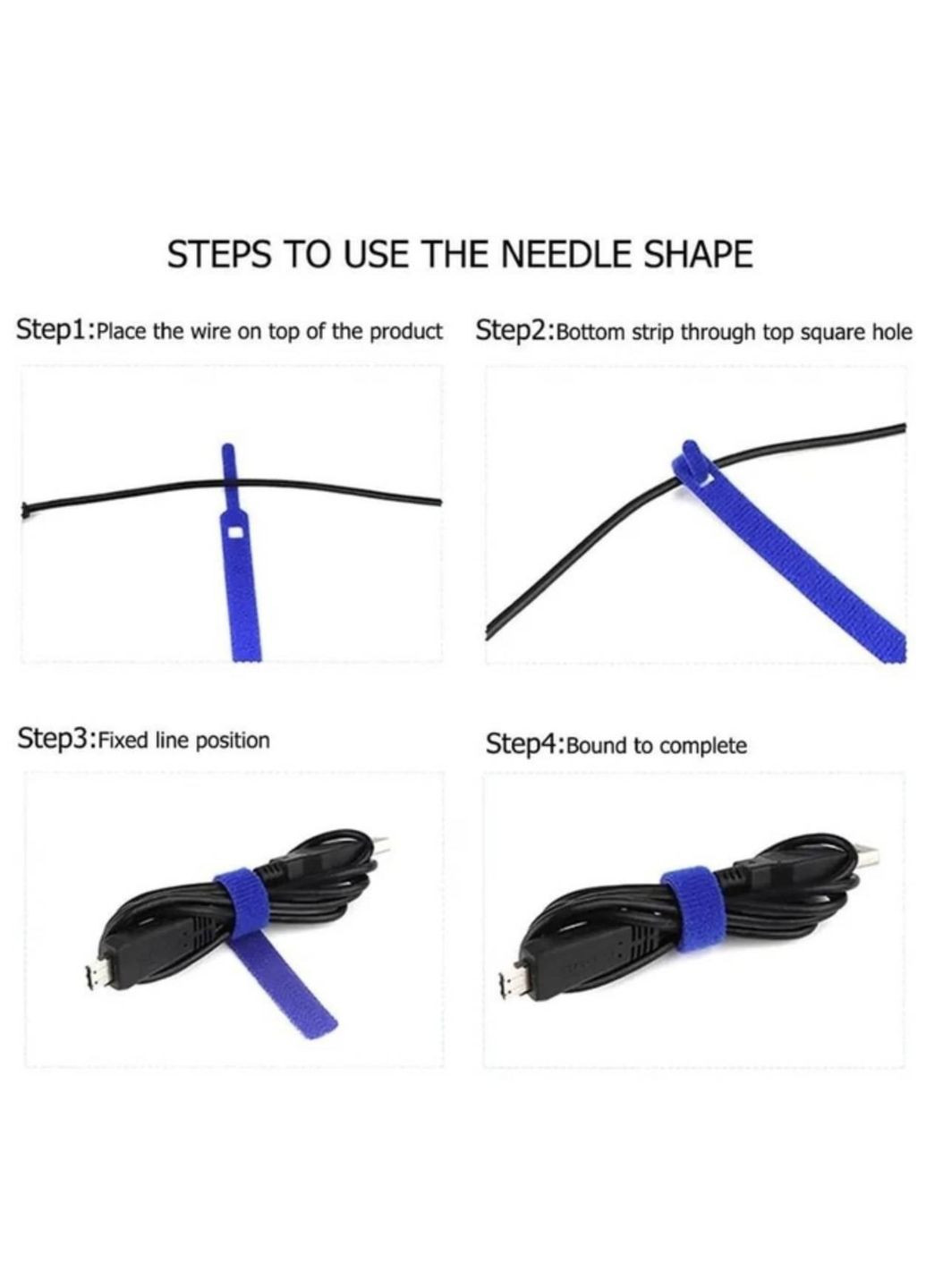 STEPS TO USE THE NEEDLE SHAPE

Step1:Place the wire on top of the product

Step2:Bottom strip through top square hole

Step3:Fixed line position

Step4:Bound to complete