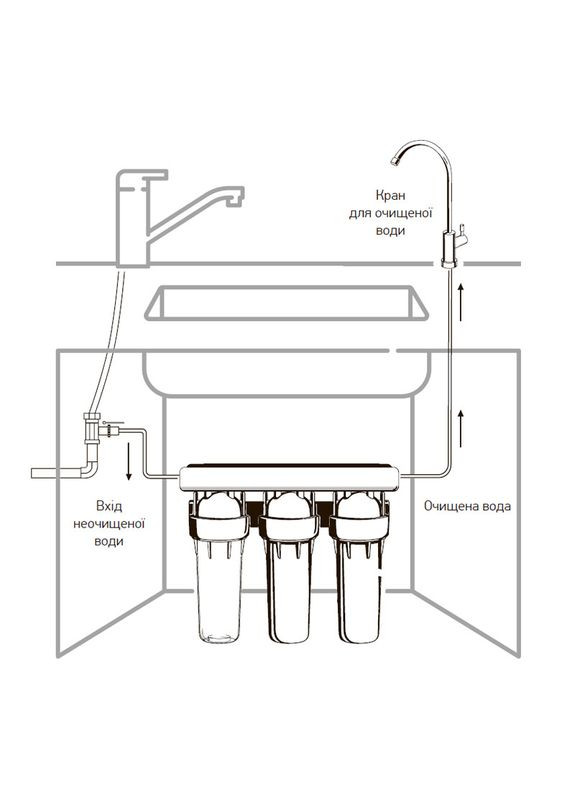 Кран
для очищеної
води

Вхід
неочищеної
води

Очищена вода