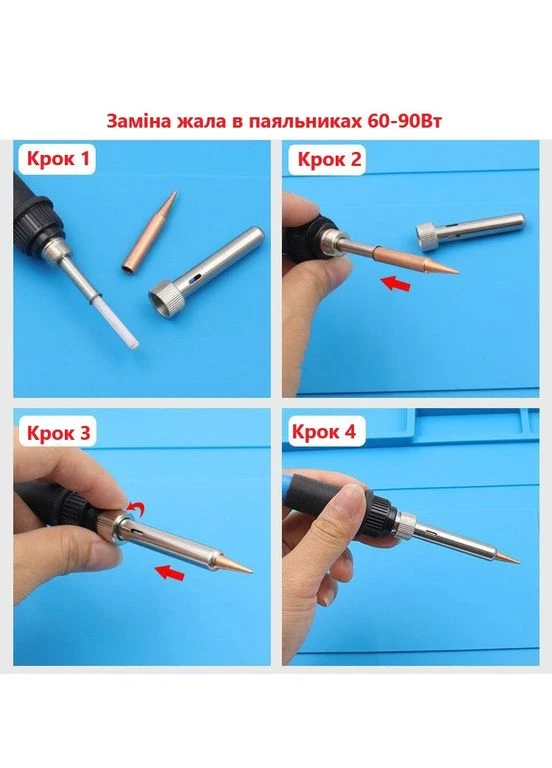 Заміна жала в паяльниках 60-90Вт

Крок 1

Крок 2

Крок 3

Крок 4