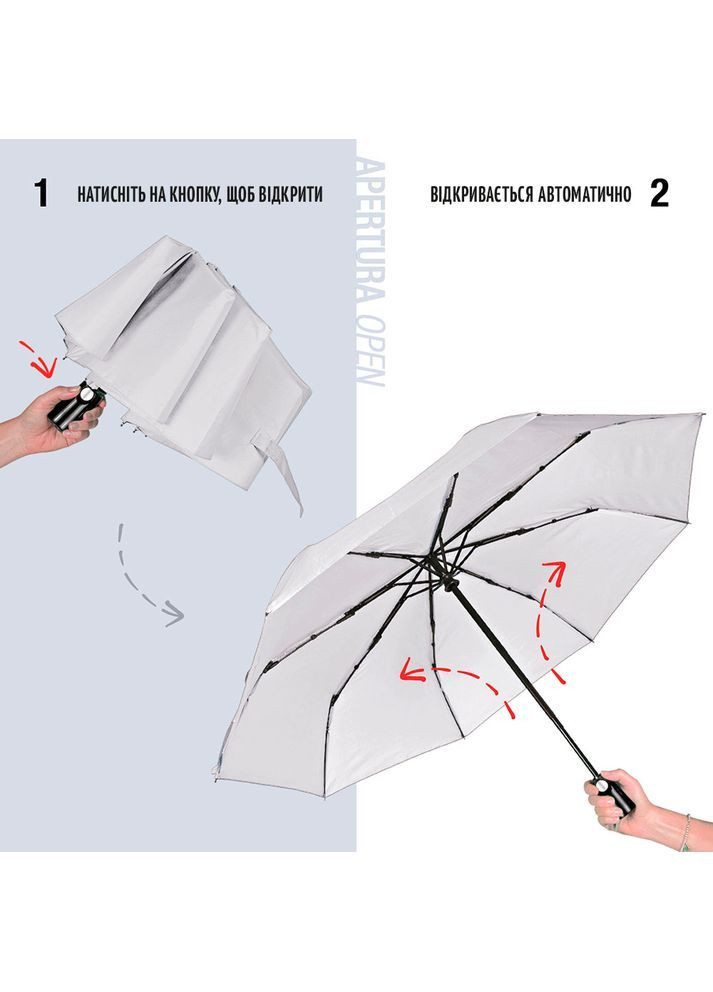 1 НАТИСНІТЬ НА КНОПКУ, ЩОБ ВІДКРИТИ

APERTURA OPEN

ВІДКРИВАЄТЬСЯ АВТОМАТИЧНО 2