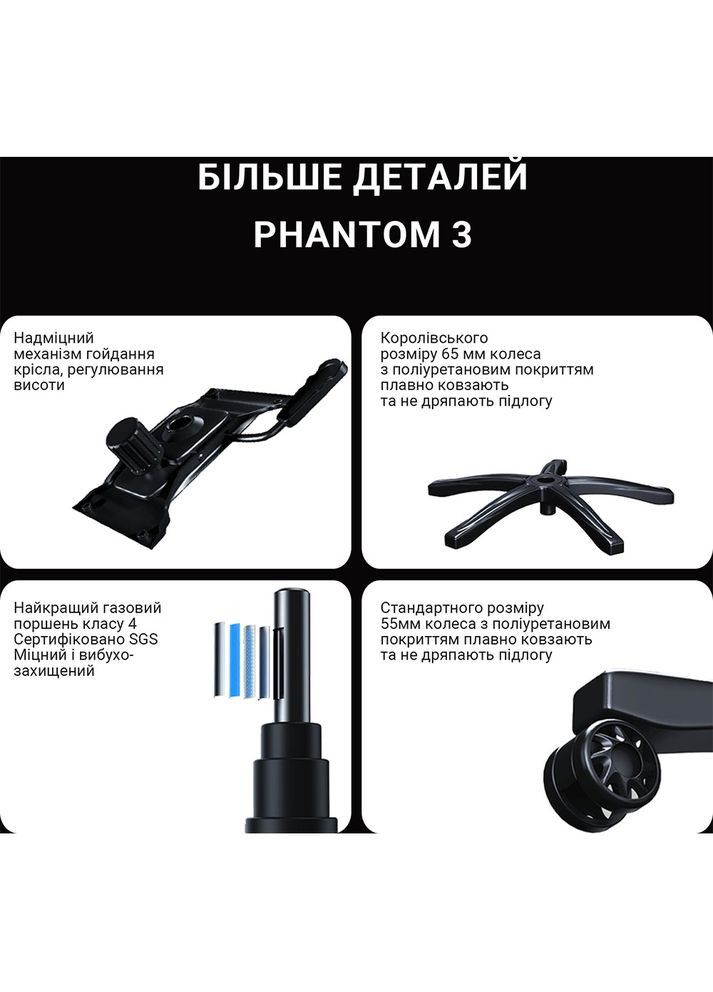 БІЛЬШЕ ДЕТАЛЕЙ
PHANTOM 3

Надміцний механізм гойдання крісла, регулювання висоти

Королівського розміру 65 мм колеса з поліуретановим покриттям плавно ковзають та не дряпають підлогу

Найкращий газовий поршень класу 4
Сертифіковано SGS
Міцний і вибухозахищений

Стандартного розміру 55мм колеса з поліуретановим покриттям плавно ковзають та не дряпають підлогу