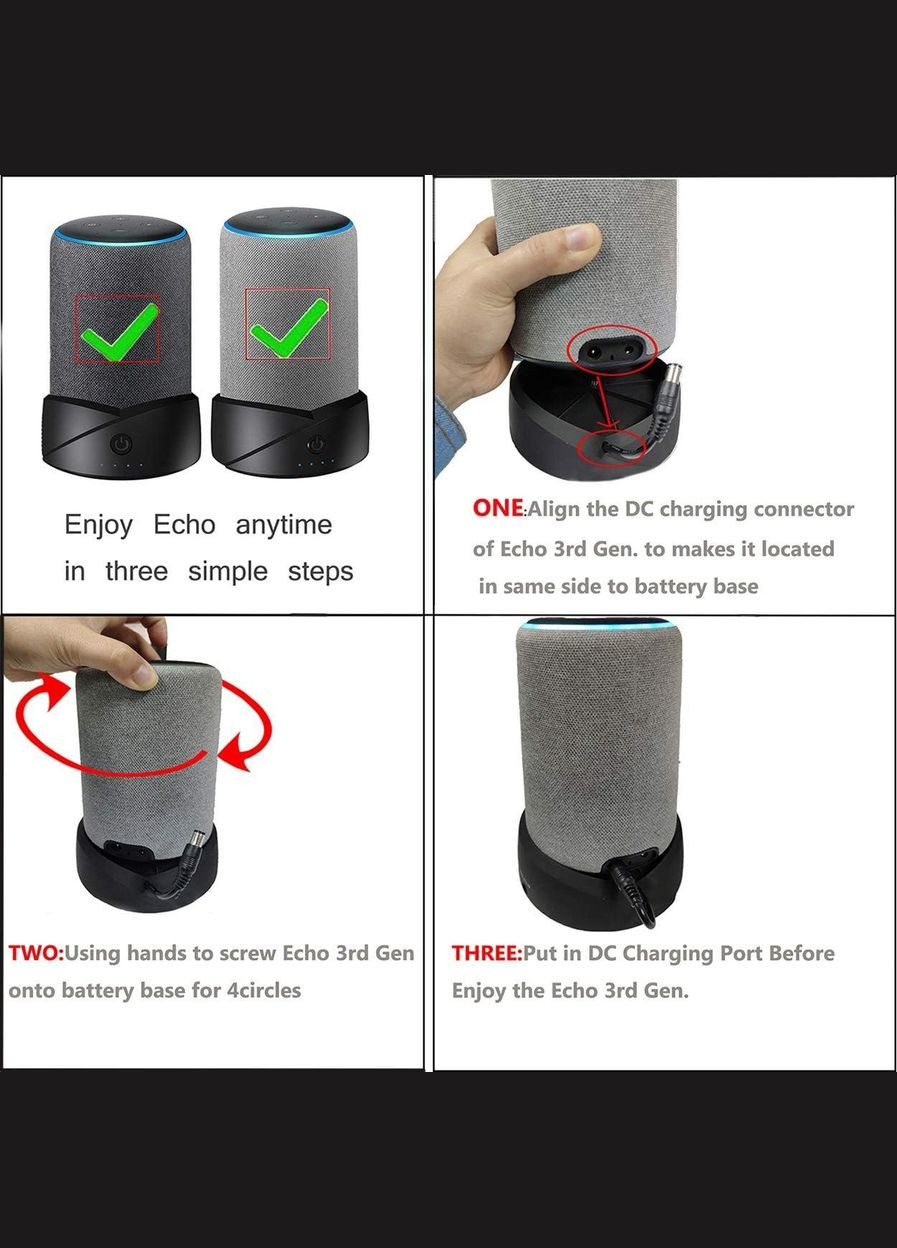 Enjoy Echo anytime in three simple steps

ONE:Align the DC charging connector of Echo 3rd Gen. to makes it located in same side to battery base

TWO:Using hands to screw Echo 3rd Gen onto battery base for 4circles

THREE:Put in DC Charging Port Before Enjoy the Echo 3rd Gen.