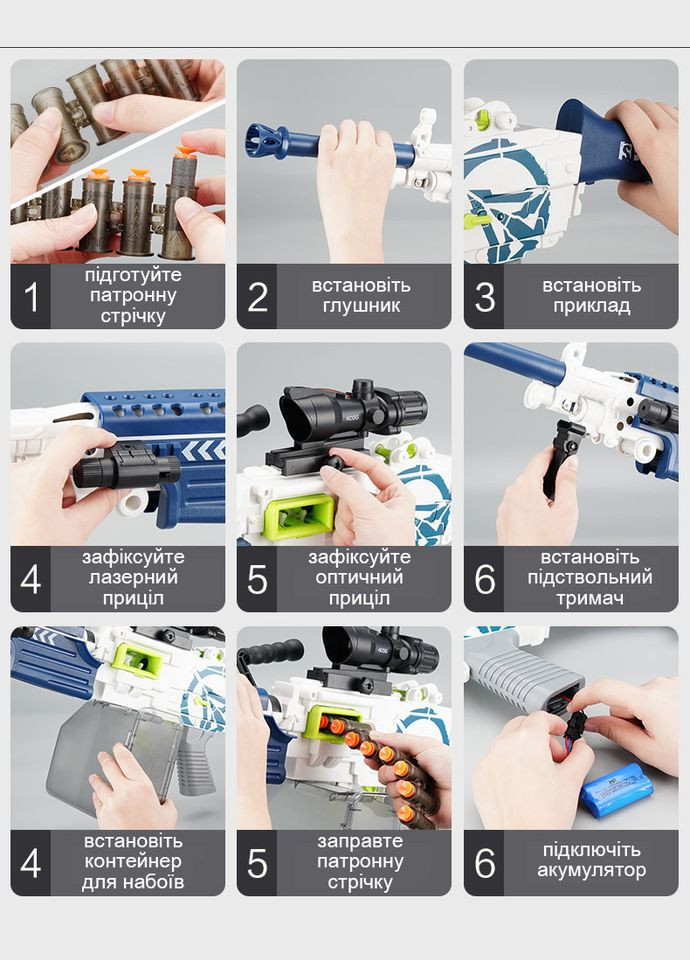 1 підготуйте патронну стрічку

2 встановіть глушник

3 встановіть приклад

4 зафіксуйте лазерний приціл

5 зафіксуйте оптичний приціл

6 встановіть підствольний тримач

4 встановіть контейнер для набоїв

5 заправте патронну стрічку

6 підключіть акумулятор