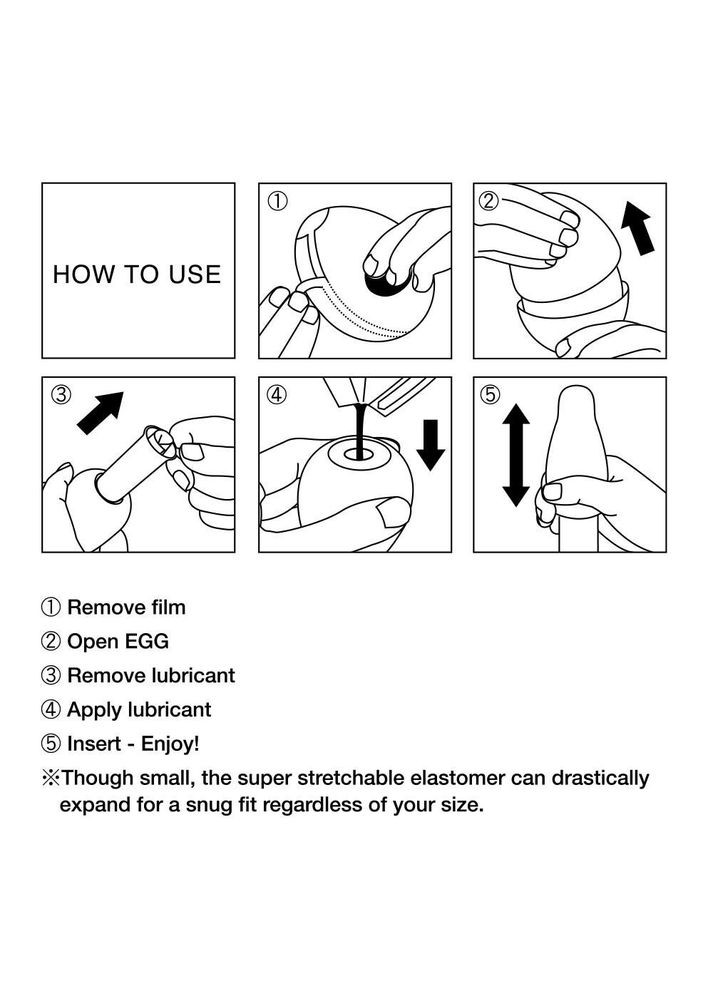 HOW TO USE

①

②

③

④

⑤

① Remove film
② Open EGG
③ Remove lubricant
④ Apply lubricant
⑤ Insert - Enjoy!
※Though small, the super stretchable elastomer can drastically expand for a snug fit regardless of your size.