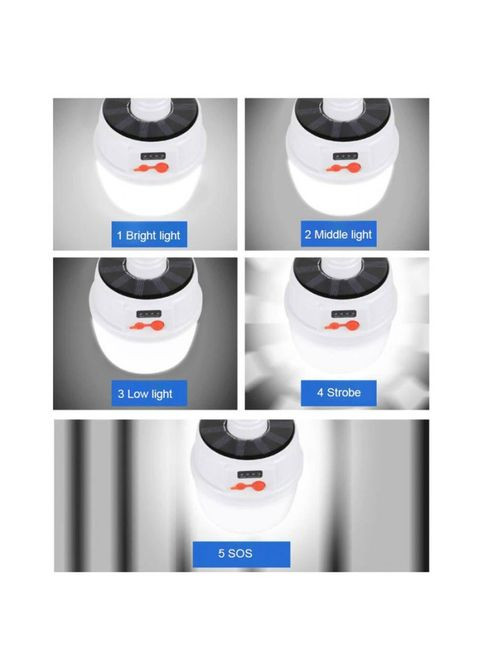 1 Bright light

2 Middle light

3 Low light

4 Strobe

5 SOS