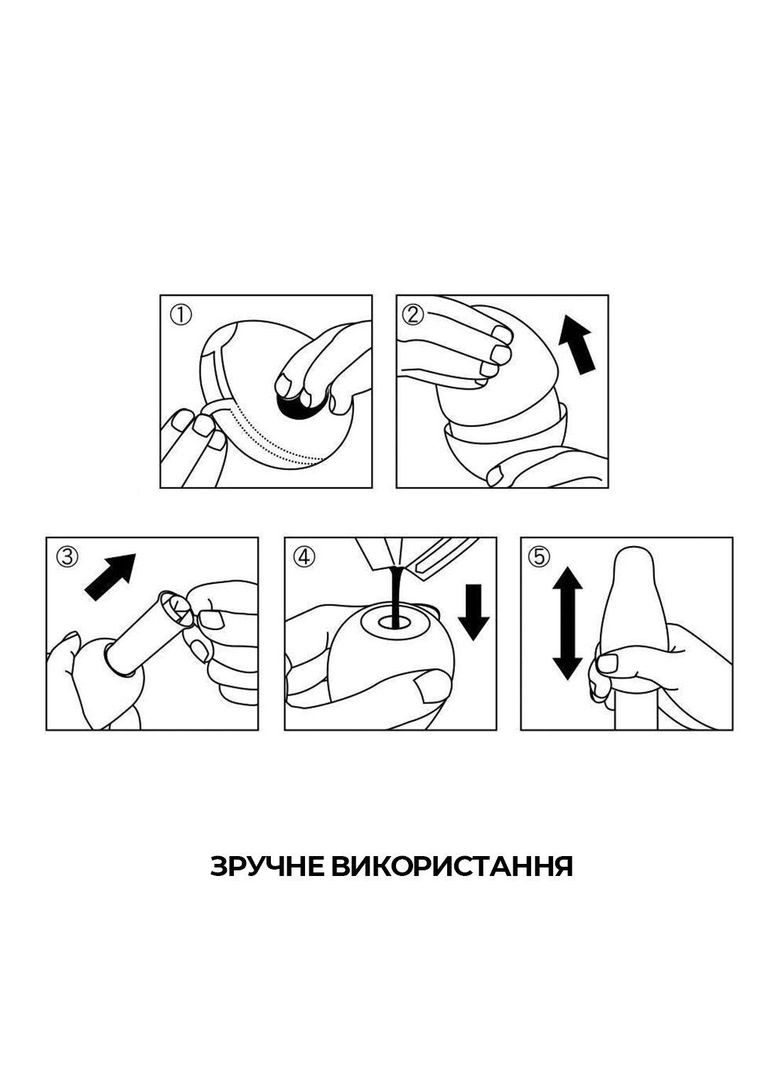 ①

②

③

④

⑤

ЗРУЧНЕ ВИКОРИСТАННЯ