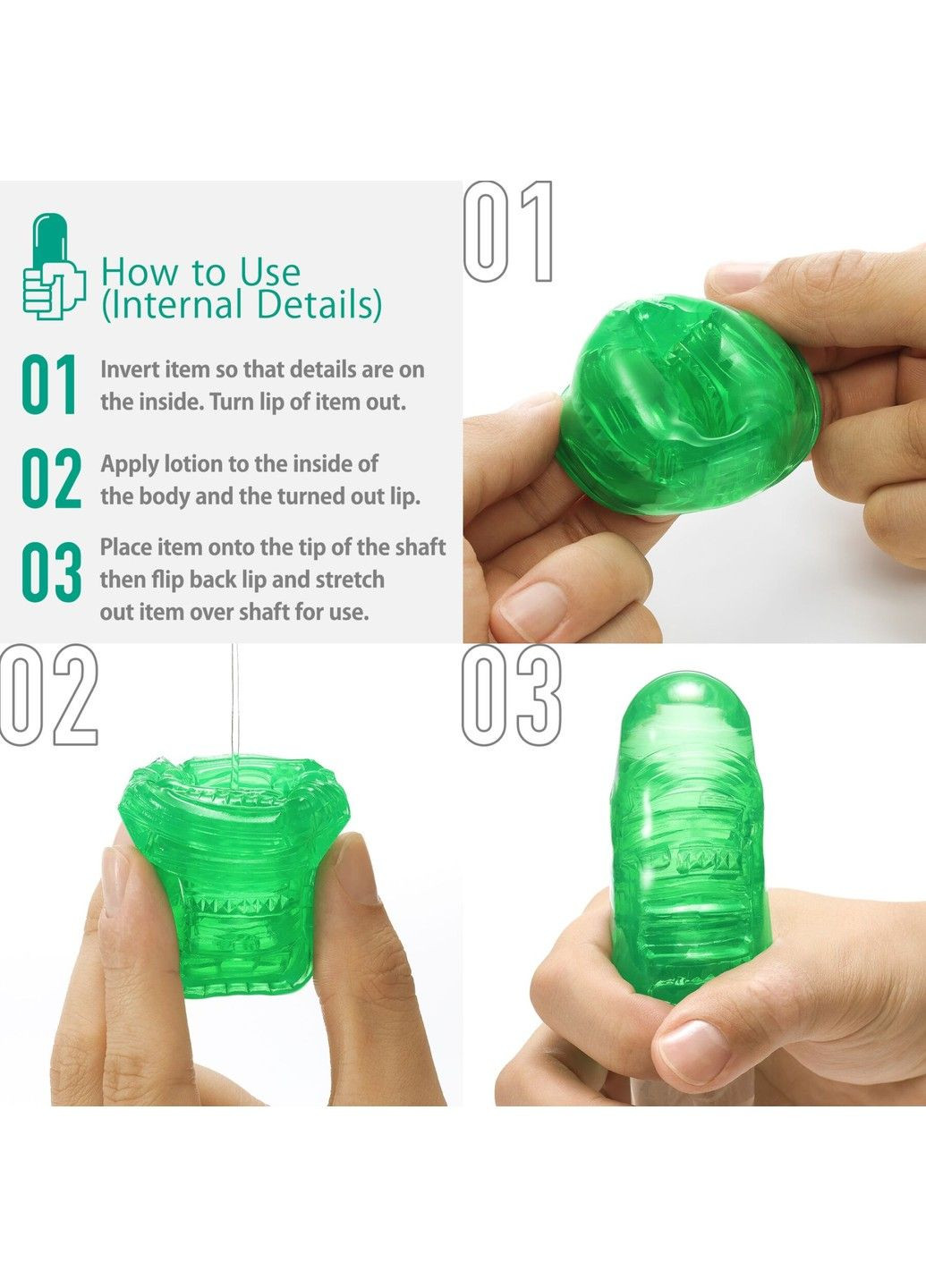 How to Use (Internal Details)

01 Invert item so that details are on the inside. Turn lip of item out.

02 Apply lotion to the inside of the body and the turned out lip.

03 Place item onto the tip of the shaft then flip back lip and stretch out item over shaft for use.

01

02

03